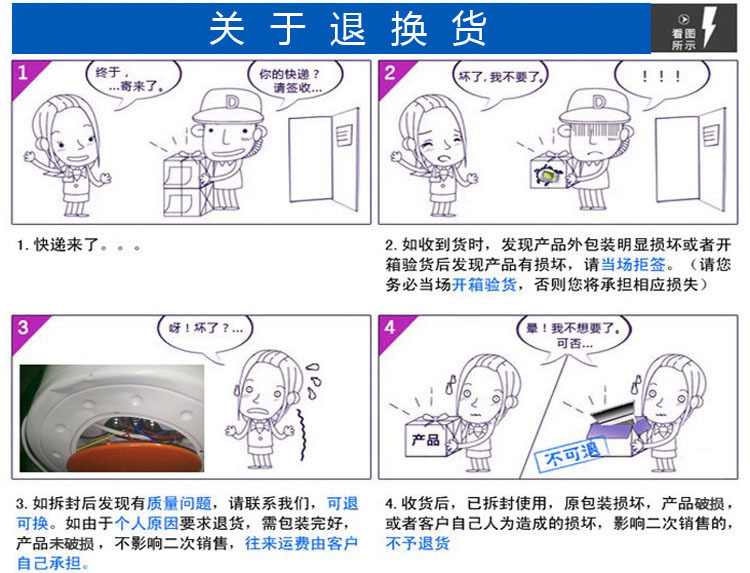 关于退换货

看图所示

1

终于，...寄来了。

你的快递？请签收...

D

1. 快递来了。。。

2

坏了，我不要了。

！！！

D

2. 如收到货时，发现产品外包装明显损坏或者开箱验货后发现产品有损坏，请当场拒签。（请您务必当场开箱验货，否则您将承担相应损失）

3

呀！坏了？...

3. 如拆封后发现有质量问题，请联系我们，可退可换。如由于个人原因要求退货，需包装完好，产品未破损，不影响二次销售，往来运费由客户自己承担。

4

晕！我不想要了。可否...

产品

不可退

4. 收货后，已拆封使用，原包装损坏，产品破损，或者客户自己人为造成的损坏，影响二次销售的，不予退货