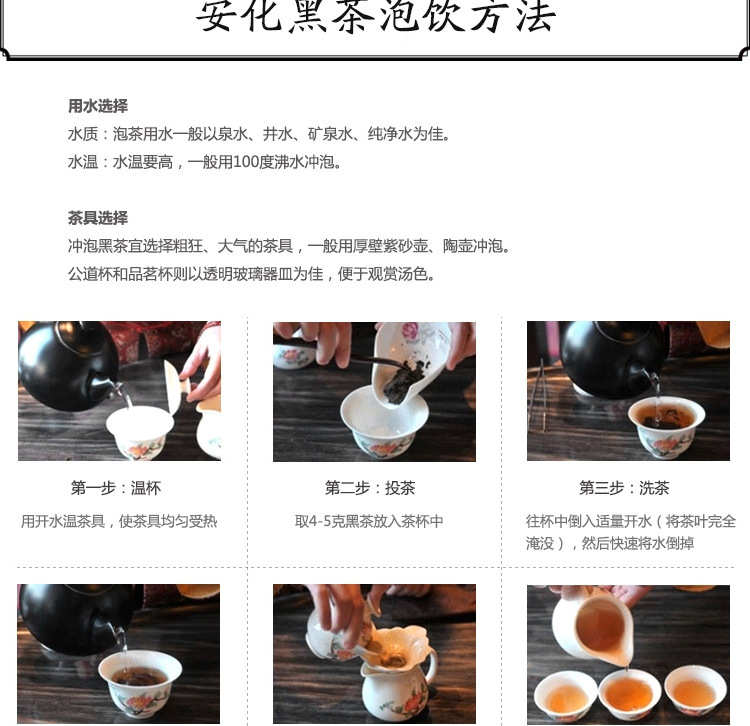 安化黑茶泡饮方法

用水选择

水质：泡茶用水一般以泉水、井水、矿泉水、纯净水为佳。

水温：水温要高，一般用100度沸水冲泡。

茶具选择

冲泡黑茶宜选择粗狂、大气的茶具，一般用厚壁紫砂壶、陶壶冲泡。

公道杯和品茗杯则以透明玻璃器皿为佳，便于观赏汤色。

第一步：温杯

用开水温茶具，使茶具均匀受热

第二步：投茶

取4-5克黑茶放入茶杯中

第三步：洗茶

往杯中倒入适量开水（将茶叶完全淹没），然后快速将水倒掉