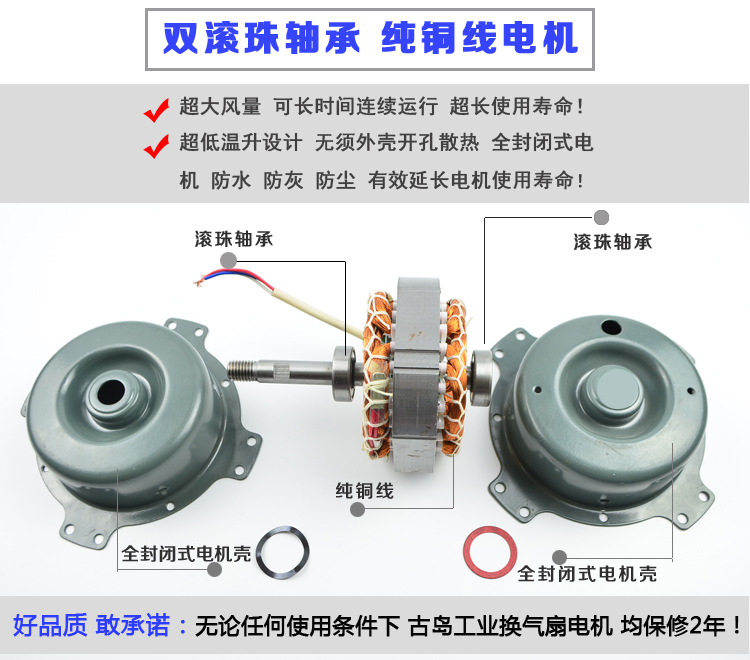 双滚珠轴承 纯铜线电机

超大风量 可长时间连续运行 超长使用寿命！

超低温升设计 无须外壳开孔散热 全封闭式电机 防水 防灰 防尘 有效延长电机使用寿命！

滚珠轴承

滚珠轴承

纯铜线

全封闭式电机壳

全封闭式电机壳

好品质 敢承诺：无论任何使用条件下 古岛工业换气扇电机 均保修2年！