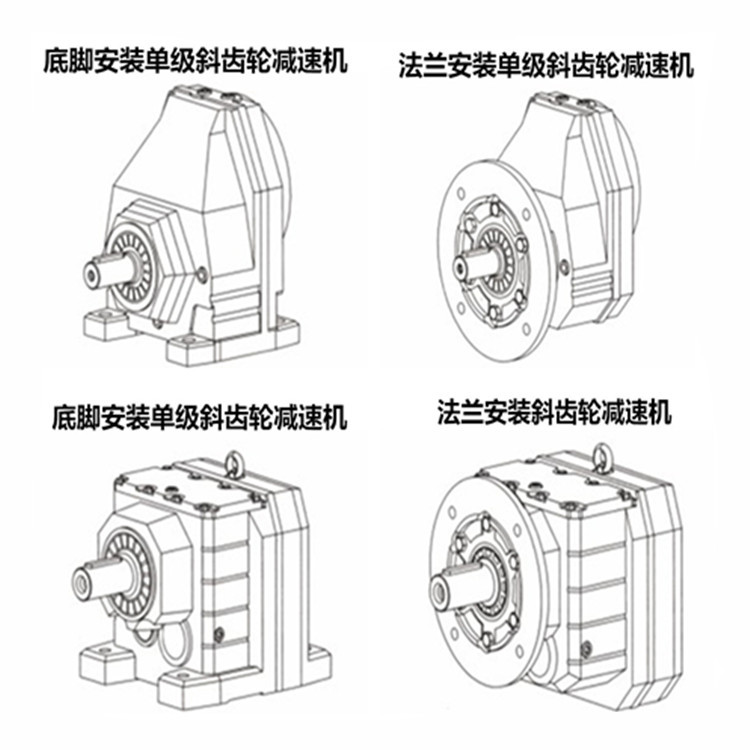 底脚安装单级斜齿轮减速机

法兰安装单级斜齿轮减速机

底脚安装单级斜齿轮减速机

法兰安装斜齿轮减速机