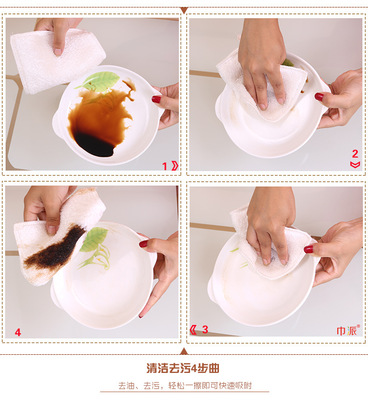 1 》

2

4

《 3

巾派®

清洁去污4步曲

去油、去污，轻松一擦即可快速吸附