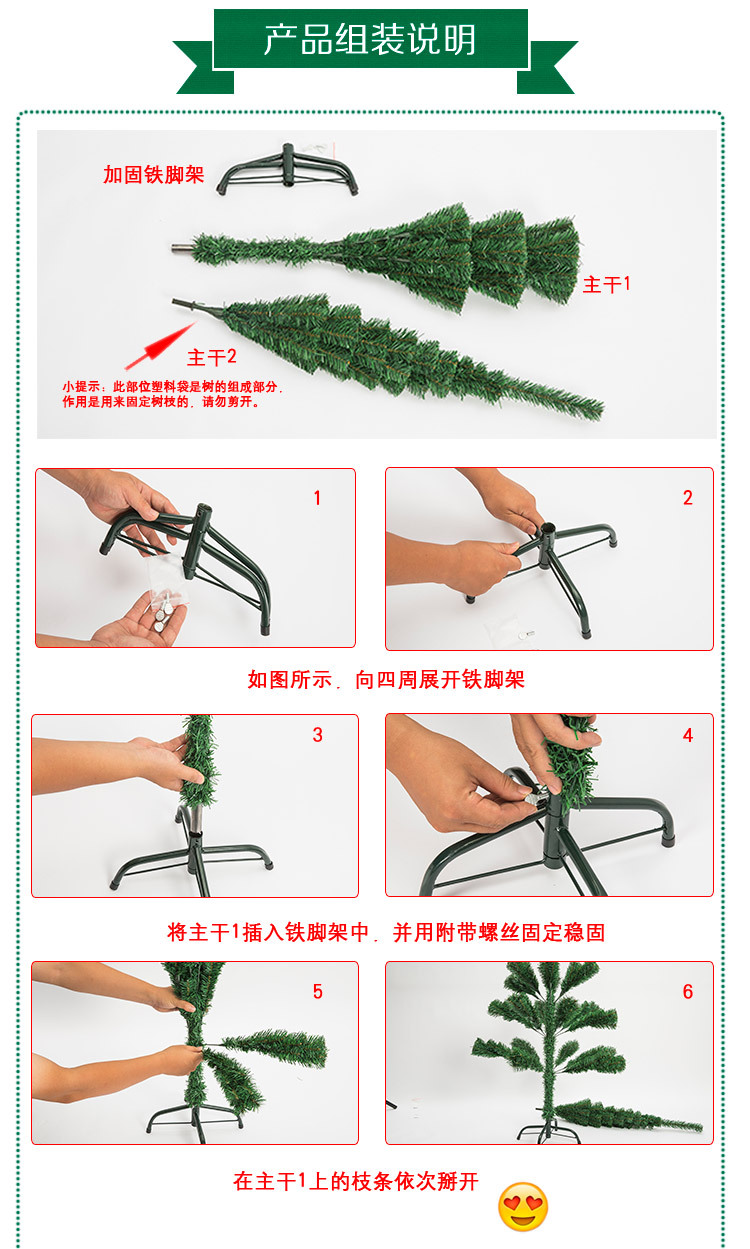 产品组装说明

加固铁脚架

主干1

主干2

小提示：此部位塑料袋是树的组成部分，作用是用来固定树枝的，请勿剪开。

1

2

如图所示，向四周展开铁脚架

3

4

将主干1插入铁脚架中，并用附带螺丝固定稳固

5

6

在主干1上的枝条依次掰开