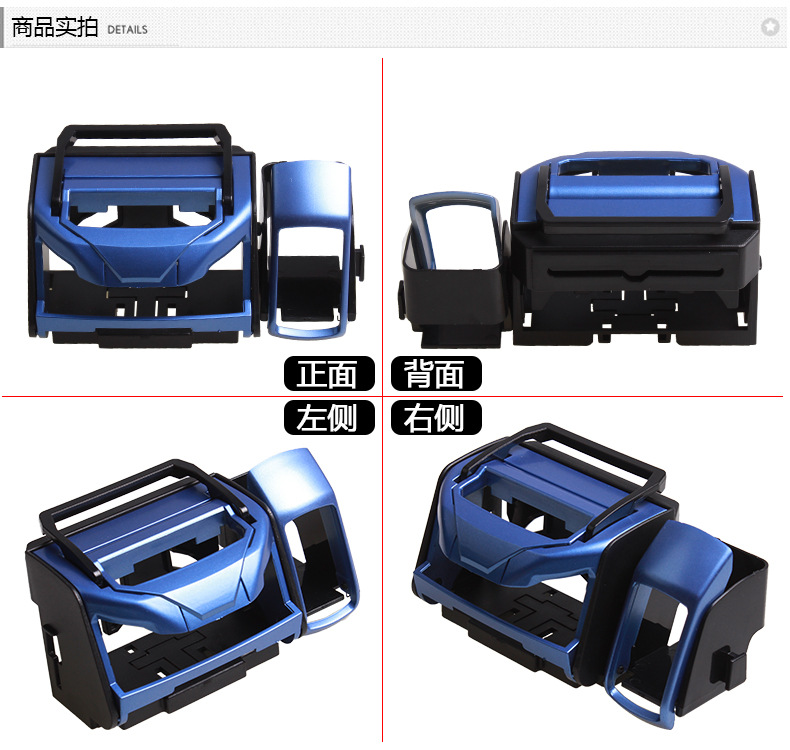 商品实拍 DETAILS

正面

背面

左侧

右侧