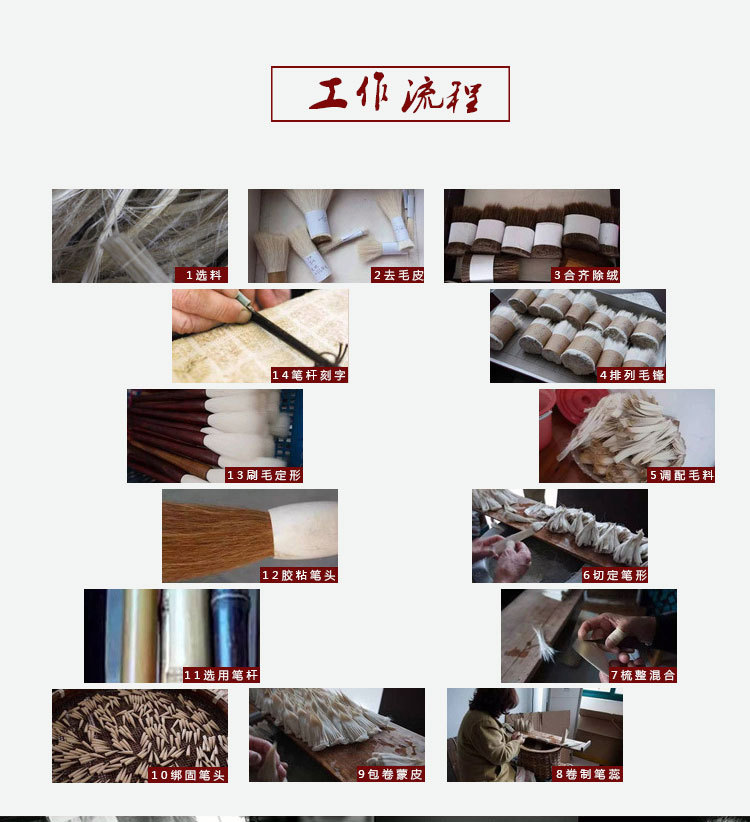 工作流程

1选料

2去毛皮

3合齐除绒

14笔杆刻字

4排列毛锋

13刷毛定形

5调配毛料

12胶粘笔头

6切定笔形

11选用笔杆

7梳整混合

10绑固笔头

9包卷蒙皮

8卷制笔蕊