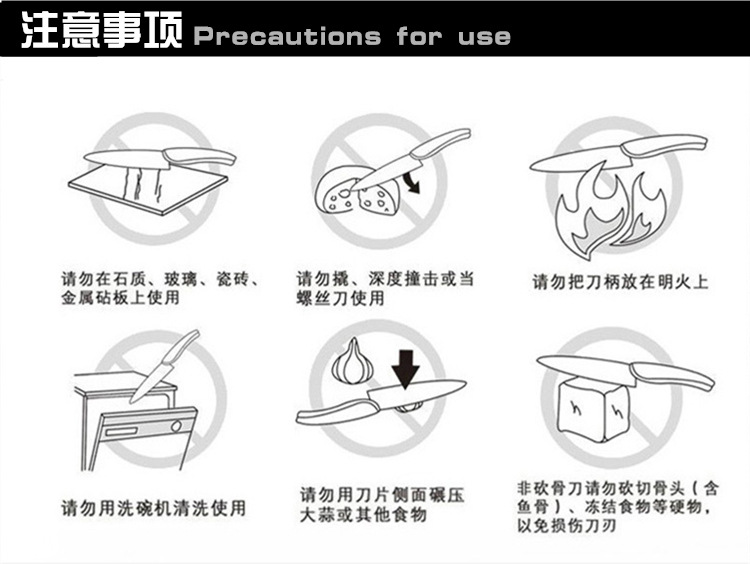 注意事项 Precautions for use

请勿在石质、玻璃、瓷砖、金属砧板上使用

请勿撬、深度撞击或当螺丝刀使用

请勿把刀柄放在明火上

请勿用洗碗机清洗使用

请勿用刀片侧面碾压大蒜或其他食物

非砍骨刀请勿砍切骨头（含鱼骨）、冻结食物等硬物，以免损伤刀刃