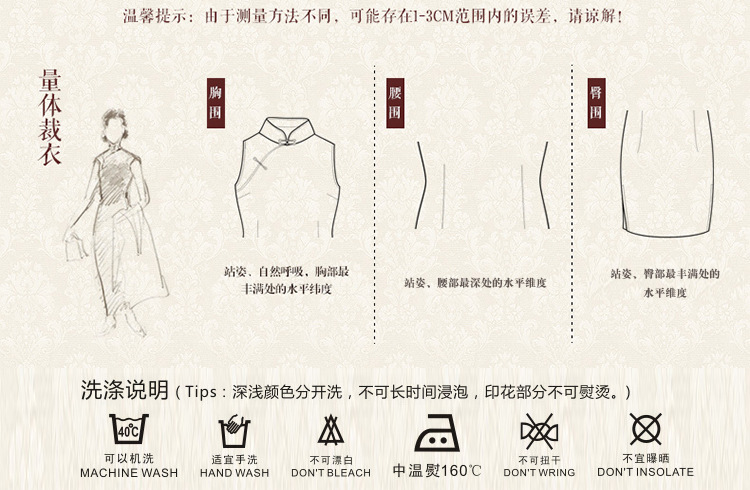 温馨提示：由于测量方法不同，可能存在1-3CM范围内的误差，请谅解！

量体裁衣

胸围

站姿、自然呼吸，胸部最丰满处的水平纬度

腰围

站姿、腰部最深处的水平维度

臀围

站姿、臀部最丰满处的水平维度

洗涤说明（Tips：深浅颜色分开洗，不可长时间浸泡，印花部分不可熨烫。）

40°C
可以机洗
MACHINE WASH

适宜手洗
HAND WASH

不可漂白
DON'T BLEACH

中温熨160℃

不可扭干
DON'T WRING

不宜曝晒
DON'T INSOLATE