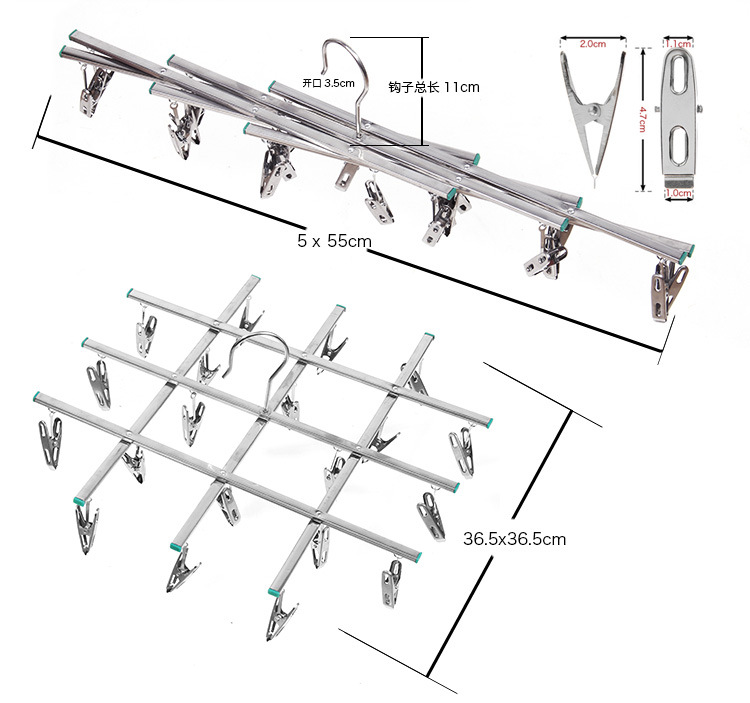 开口 3.5cm

钩子总长 11cm

2.0cm

1.1cm

4.7cm

1.0cm

5 x 55cm

36.5x36.5cm