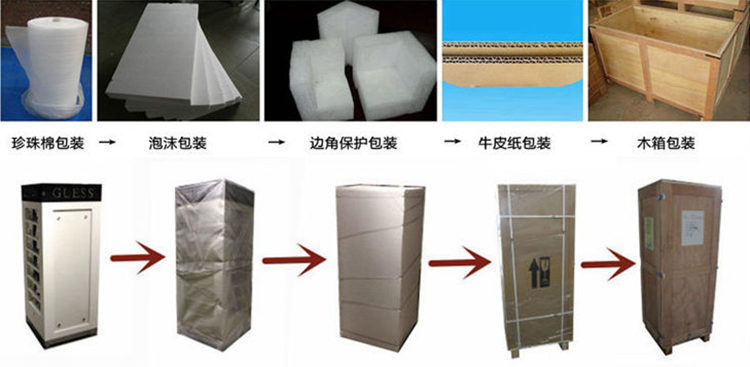 珍珠棉包装 → 泡沫包装 → 边角保护包装 → 牛皮纸包装 → 木箱包装

GUESS