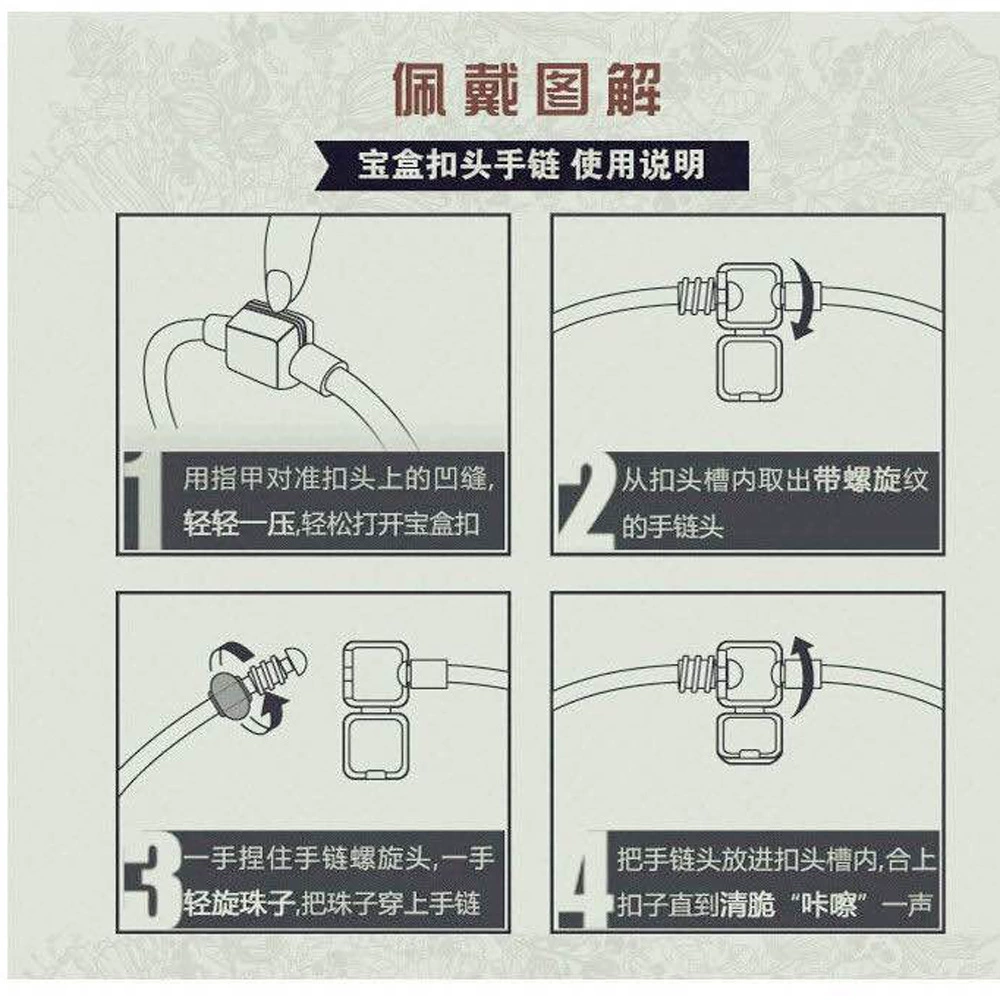 佩戴图解

宝盒扣头手链 使用说明

1 用指甲对准扣头上的凹缝,轻轻一压,轻松打开宝盒扣

2 从扣头槽内取出带螺旋纹的手链头

3 一手捏住手链螺旋头,一手轻旋珠子,把珠子穿上手链

4 把手链头放进扣头槽内,合上扣子直到清脆“咔嚓”一声