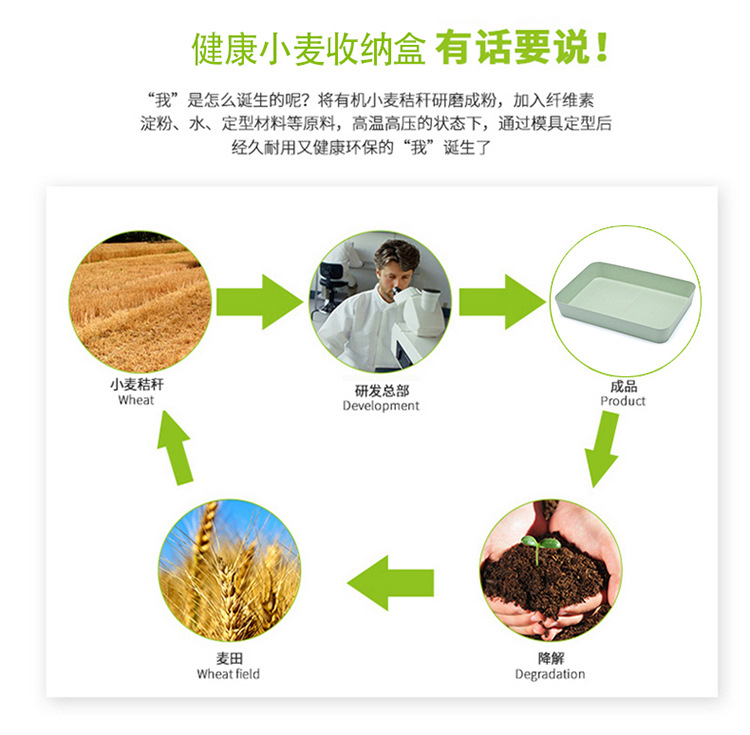 健康小麦收纳盒 有话要说！

“我”是怎么诞生的呢？将有机小麦秸秆研磨成粉，加入纤维素淀粉、水、定型材料等原料，高温高压的状态下，通过模具定型后经久耐用又健康环保的“我”诞生了

小麦秸秆
Wheat

研发总部
Development

成品
Product

降解
Degradation

麦田
Wheat field