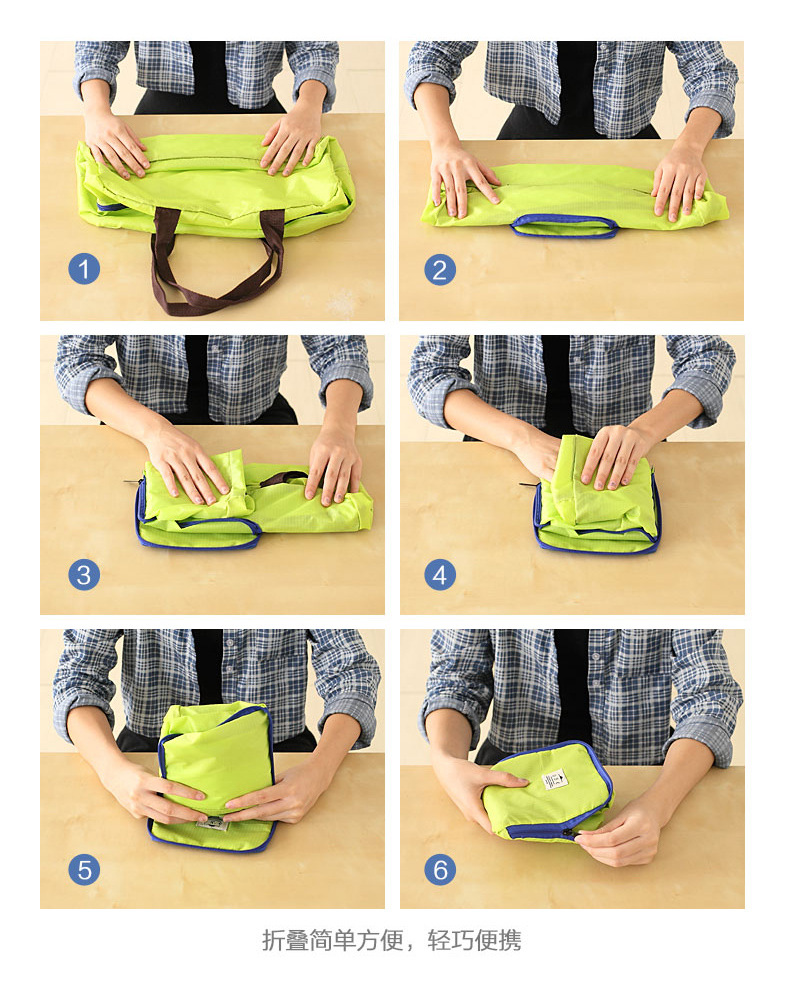 1
2
3
4
5
6
折叠简单方便，轻巧便携