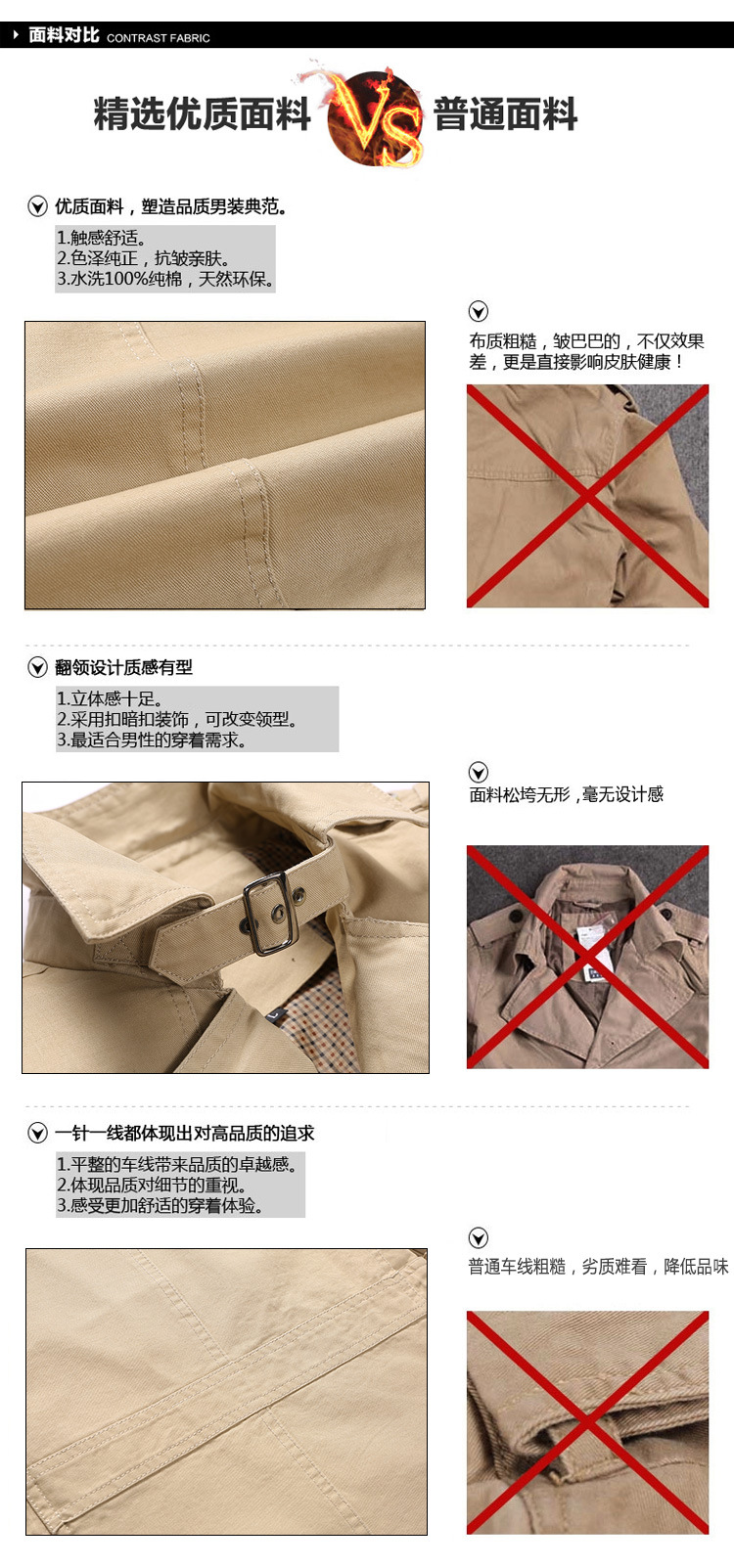 面料对比 CONTRAST FABRIC

精选优质面料 VS 普通面料

优质面料，塑造品质男装典范。

1.触感舒适。
2.色泽纯正，抗皱亲肤。
3.水洗100%纯棉，天然环保。

布质粗糙，皱巴巴的，不仅效果差，更是直接影响皮肤健康！

翻领设计质感有型

1.立体感十足。
2.采用扣暗扣装饰，可改变领型。
3.最适合男性的穿着需求。

面料松垮无形，毫无设计感

一针一线都体现出对高品质的追求

1.平整的车线带来品质的卓越感。
2.体现品质对细节的重视。
3.感受更加舒适的穿着体验。

普通车线粗糙，劣质难看，降低品味