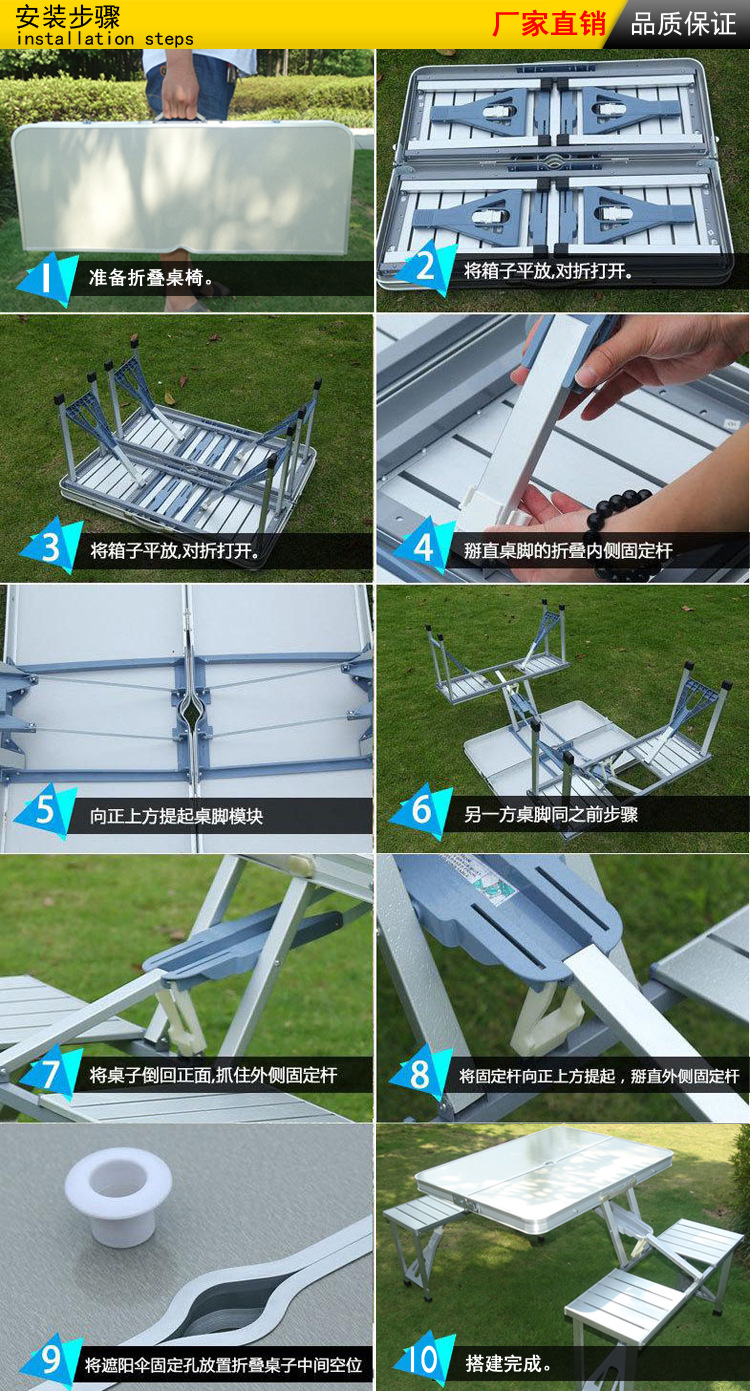 安装步骤
installation steps

厂家直销 品质保证

1 准备折叠桌椅。

2 将箱子平放,对折打开。

3 将箱子平放,对折打开。

4 掰直桌脚的折叠内侧固定杆

5 向正上方提起桌脚模块

6 另一方桌脚同之前步骤

7 将桌子倒回正面,抓住外侧固定杆

8 将固定杆向正上方提起，掰直外侧固定杆

9 将遮阳伞固定孔放置折叠桌子中间空位

10 搭建完成。