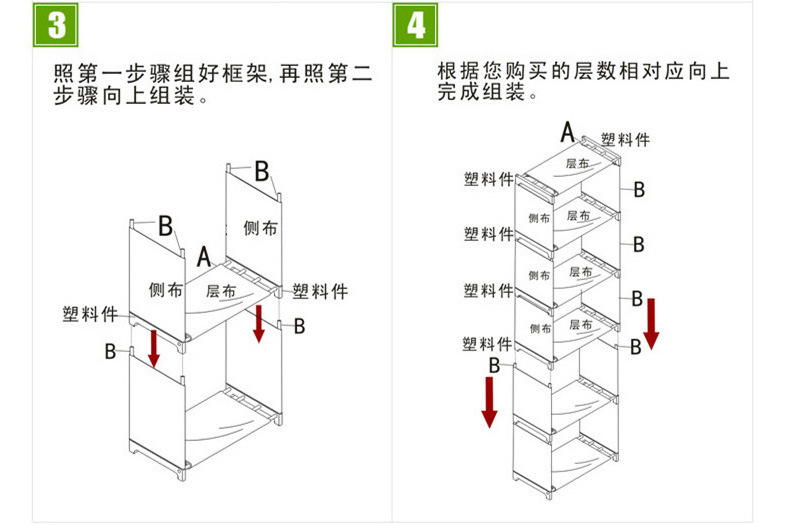 3

照第一步骤组好框架,再照第二步骤向上组装。

B
B
侧布
A
侧布
层布
塑料件
塑料件
B
B

4

根据您购买的层数相对应向上完成组装。

A
塑料件
层布
塑料件
B
侧布
层布
塑料件
B
侧布
层布
塑料件
B
侧布
层布
塑料件
B
B