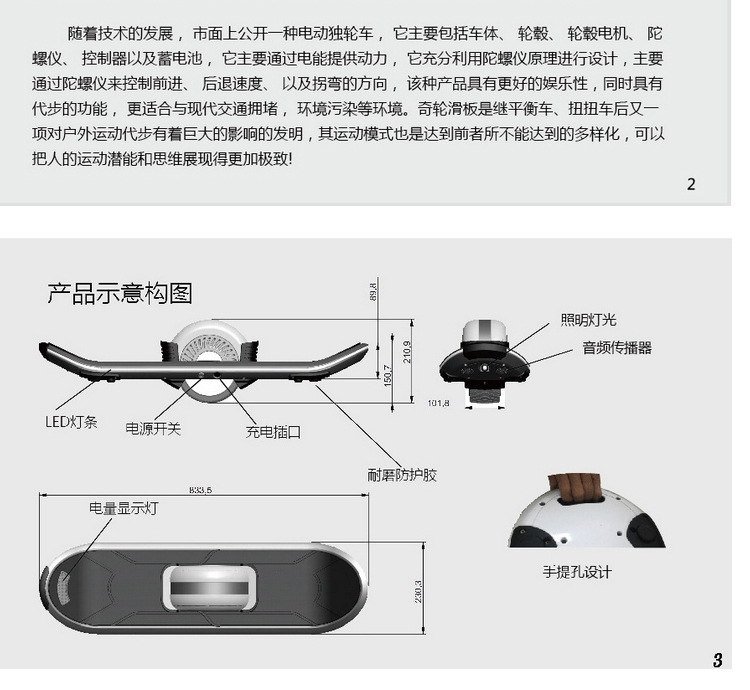 随着技术的发展，市面上公开一种电动独轮车，它主要包括车体、轮毂、轮毂电机、陀螺仪、控制器以及蓄电池，它主要通过电能提供动力，它充分利用陀螺仪原理进行设计，主要通过陀螺仪来控制前进、后退速度、以及拐弯的方向，该种产品具有更好的娱乐性，同时具有代步的功能，更适合与现代交通拥堵，环境污染等环境。奇轮滑板是继平衡车、扭扭车后又一项对户外运动代步有着巨大的影响的发明，其运动模式也是达到前者所不能达到的多样化，可以把人的运动潜能和思维展现得更加极致!

2

产品示意构图

89,8

210,9

150,7

101,8

照明灯光

音频传播器

LED灯条

电源开关

充电插口

耐磨防护胶

833,5

电量显示灯

230,3

手提孔设计

3