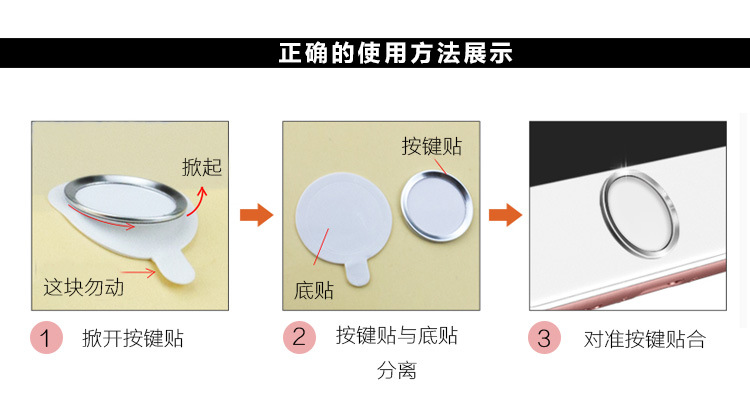 正确的使用方法展示

掀起

这块勿动

按键贴

底贴

1 掀开按键贴

2 按键贴与底贴分离

3 对准按键贴合