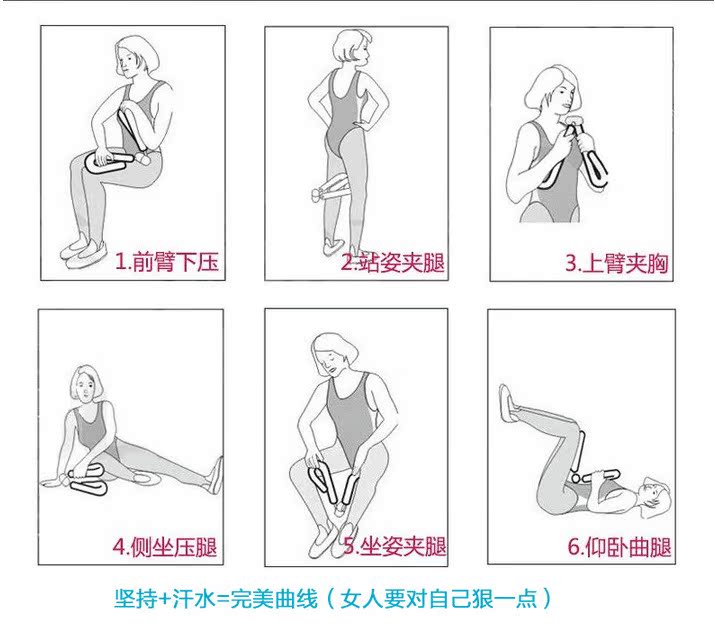 1.前臂下压

2.站姿夹腿

3.上臂夹胸

4.侧坐压腿

5.坐姿夹腿

6.仰卧曲腿

坚持+汗水=完美曲线（女人要对自己狠一点）