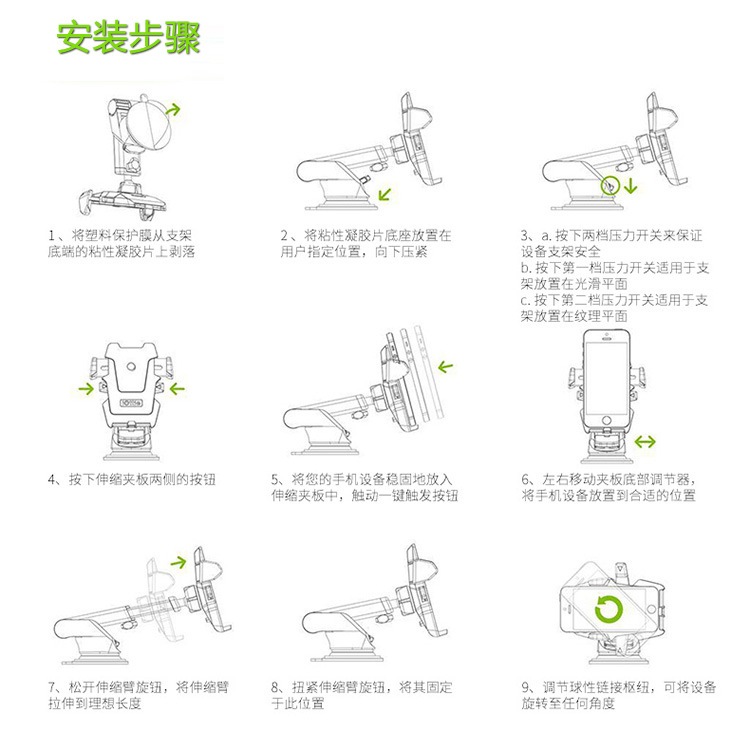 安装步骤

1、将塑料保护膜从支架底端的粘性凝胶片上剥落

2、将粘性凝胶片底座放置在用户指定位置，向下压紧

3、a. 按下两档压力开关来保证设备支架安全
b. 按下第一档压力开关适用于支架放置在光滑平面
c. 按下第二档压力开关适用于支架放置在纹理平面

4、按下伸缩夹板两侧的按钮

5、将您的手机设备稳固地放入伸缩夹板中，触动一键触发按钮

6、左右移动夹板底部调节器，将手机设备放置到合适的位置

7、松开伸缩臂旋钮，将伸缩臂拉伸到理想长度

8、扭紧伸缩臂旋钮，将其固定于此位置

9、调节球性链接枢纽，可将设备旋转至任何角度