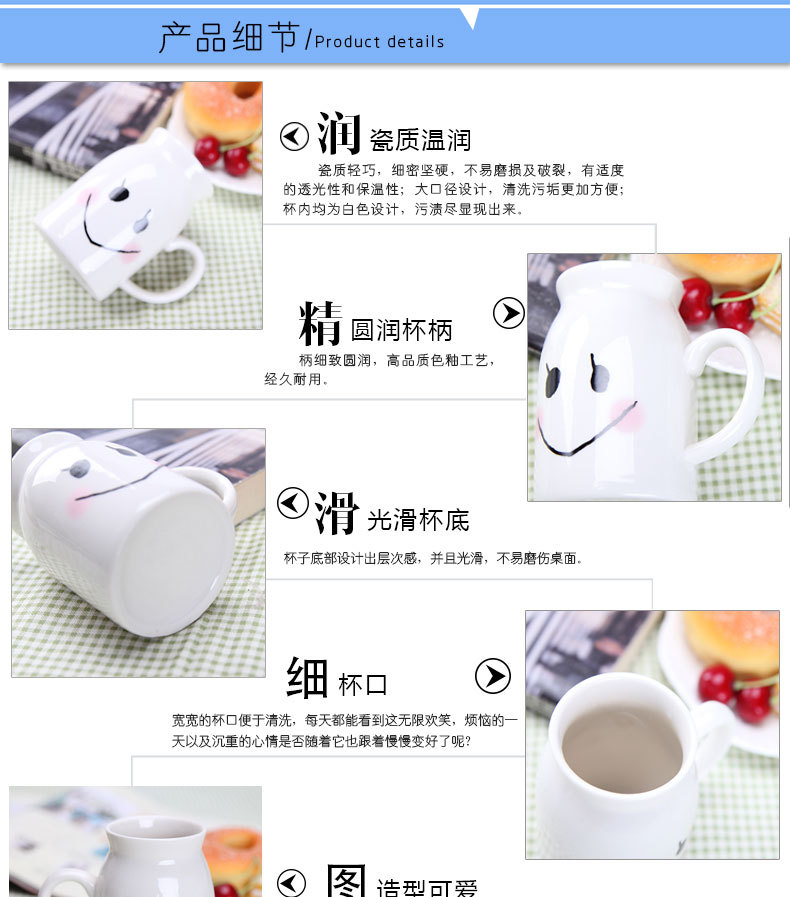 产品细节/Product details

润 瓷质温润

瓷质轻巧，细密坚硬，不易磨损及破裂，有适度的透光性和保温性；大口径设计，清洗污垢更加方便；杯内均为白色设计，污渍尽显现出来。

精 圆润杯柄

柄细致圆润，高品质色釉工艺，经久耐用。

滑 光滑杯底

杯子底部设计出层次感，并且光滑，不易磨伤桌面。

细 杯口

宽宽的杯口便于清洗，每天都能看到这无限欢笑，烦恼的一天以及沉重的心情是否随着它也跟着慢慢变好了呢？

图 造型可爱