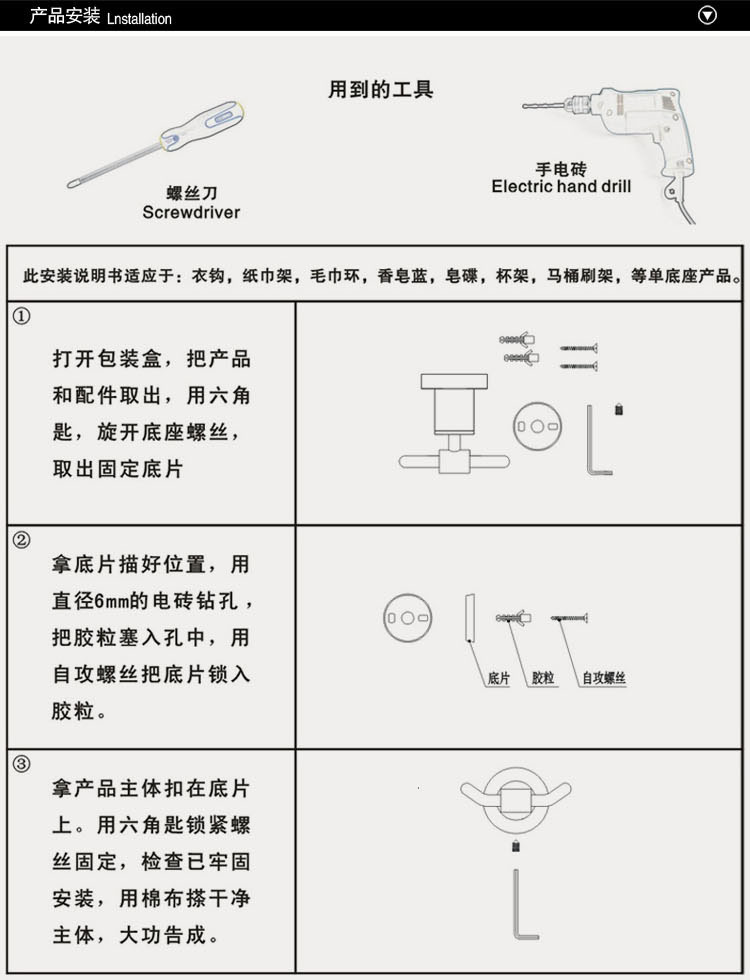 产品安装 Lnstallation

用到的工具

螺丝刀
Screwdriver

手电砖
Electric hand drill

此安装说明书适应于：衣钩，纸巾架，毛巾环，香皂蓝，皂碟，杯架，马桶刷架，等单底座产品。

①
打开包装盒，把产品和配件取出，用六角匙，旋开底座螺丝，取出固定底片

②
拿底片描好位置，用直径6mm的电砖钻孔，把胶粒塞入孔中，用自攻螺丝把底片锁入胶粒。

底片 胶粒 自攻螺丝

③
拿产品主体扣在底片上。用六角匙锁紧螺丝固定，检查已牢固安装，用棉布搽干净主体，大功告成。