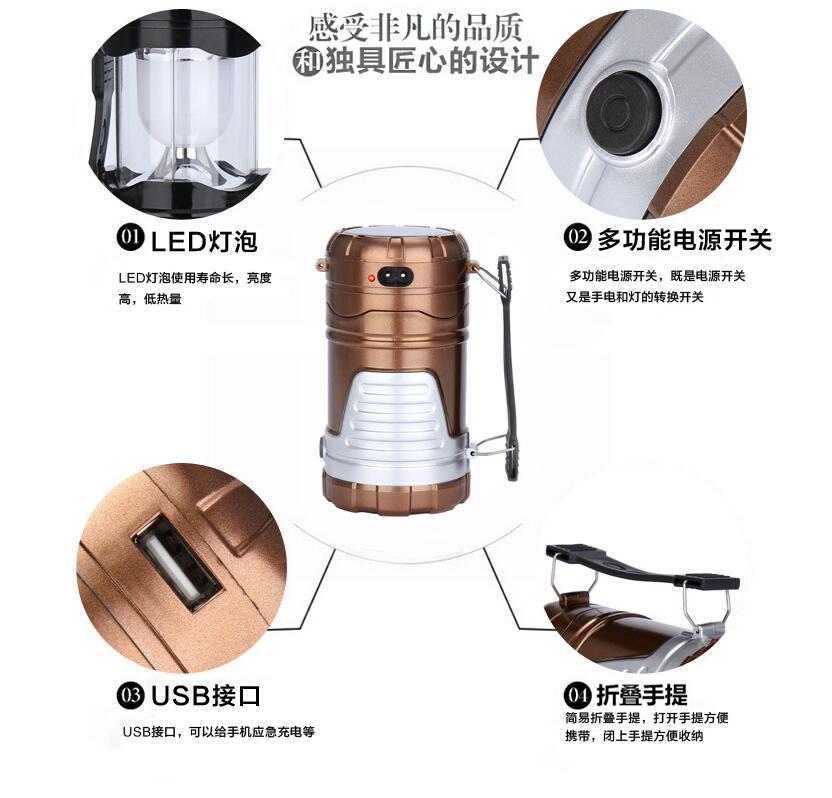 感受非凡的品质
和独具匠心的设计

01 LED灯泡

LED灯泡使用寿命长，亮度高，低热量

02 多功能电源开关

多功能电源开关，既是电源开关又是手电和灯的转换开关

03 USB接口

USB接口，可以给手机应急充电等

04 折叠手提

简易折叠手提，打开手提方便携带，闭上手提方便收纳