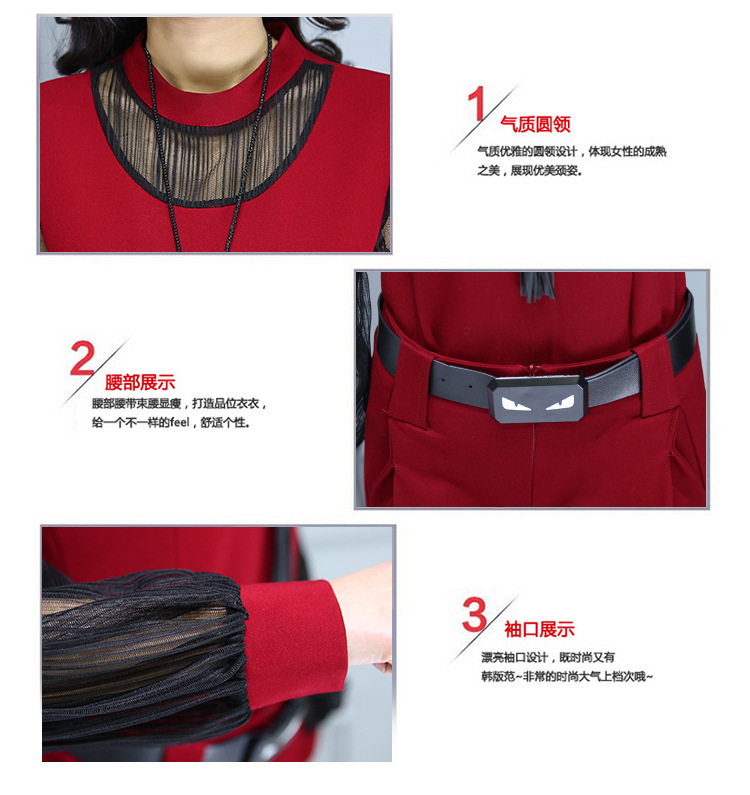 1 气质圆领

气质优雅的圆领设计，体现女性的成熟之美，展现优美颈姿。

2 腰部展示

腰部腰带束腰显瘦，打造品位衣衣，给一个不一样的feel，舒适个性。

3 袖口展示

漂亮袖口设计，既时尚又有韩版范~非常的时尚大气上档次哦~