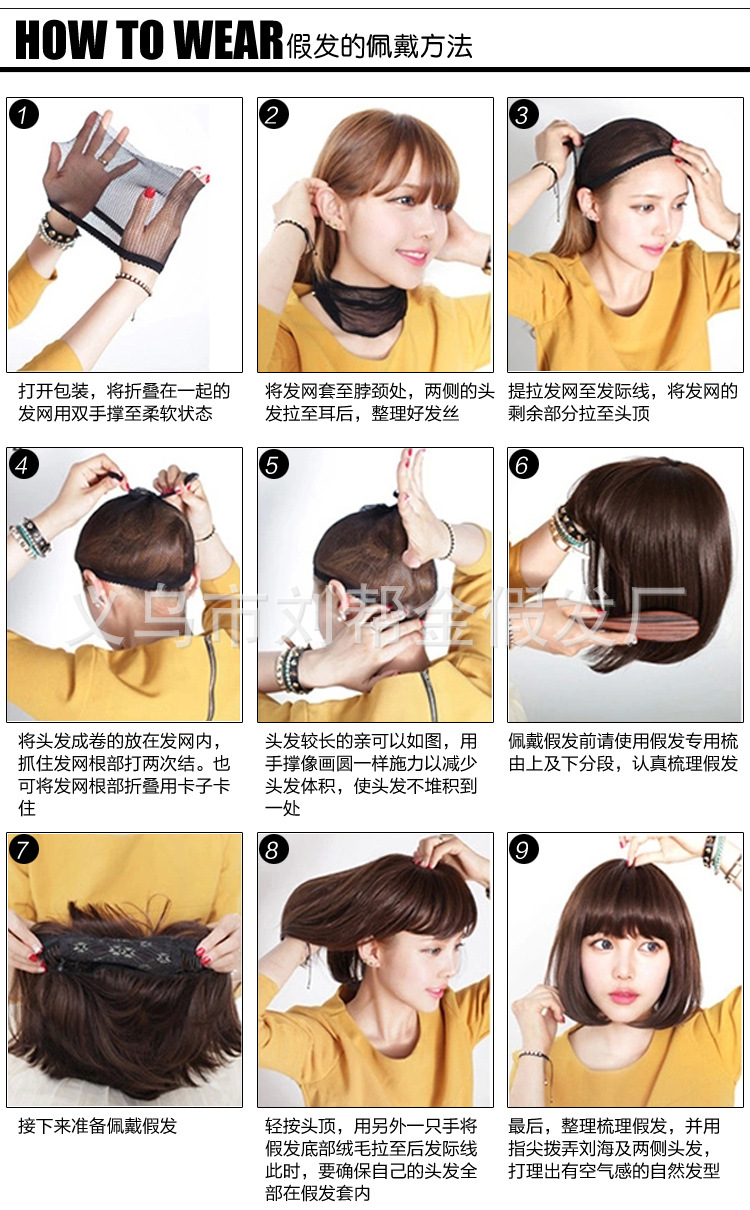 HOW TO WEAR 假发的佩戴方法

1

打开包装，将折叠在一起的发网用双手撑至柔软状态

2

将发网套至脖颈处，两侧的头发拉至耳后，整理好发丝

3

提拉发网至发际线，将发网的剩余部分拉至头顶

4

将头发成卷的放在发网内，抓住发网根部打两次结。也可将发网根部折叠用卡子卡住

5

头发较长的亲可以如图，用手撑像画圆一样施力以减少头发体积，使头发不堆积到一处

6

佩戴假发前请使用假发专用梳由上及下分段，认真梳理假发

义乌市刘帮金假发厂

7

接下来准备佩戴假发

8

轻按头顶，用另外一只手将假发底部绒毛拉至后发际线此时，要确保自己的头发全部在假发套内

9

最后，整理梳理假发，并用指尖拨弄刘海及两侧头发，打理出有空气感的自然发型