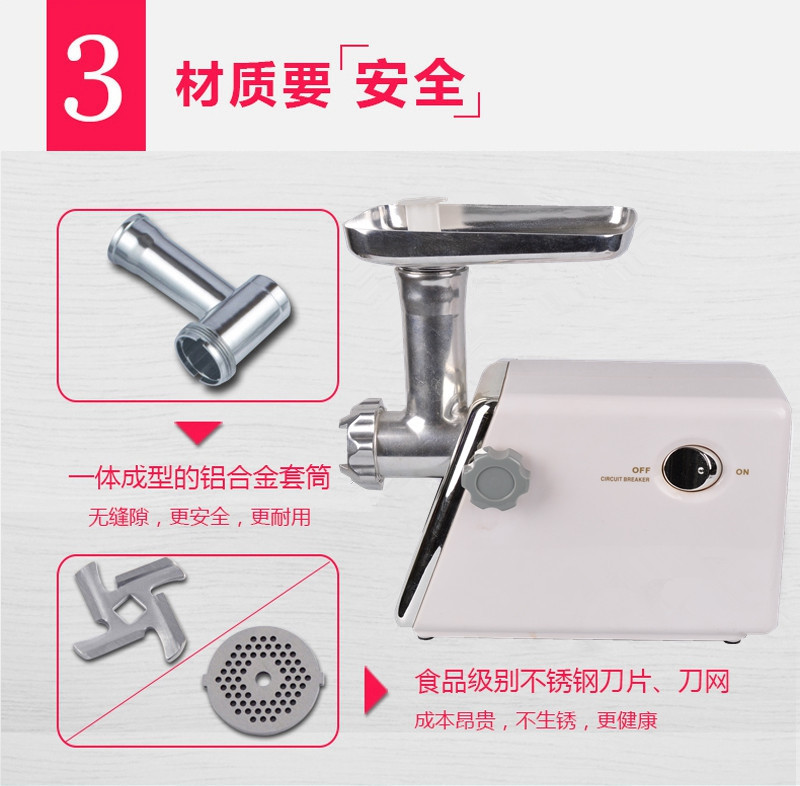 3 材质要「安全」

一体成型的铝合金套筒
无缝隙，更安全，更耐用

OFF
CIRCUIT BREAKER
ON

食品级别不锈钢刀片、刀网
成本昂贵，不生锈，更健康