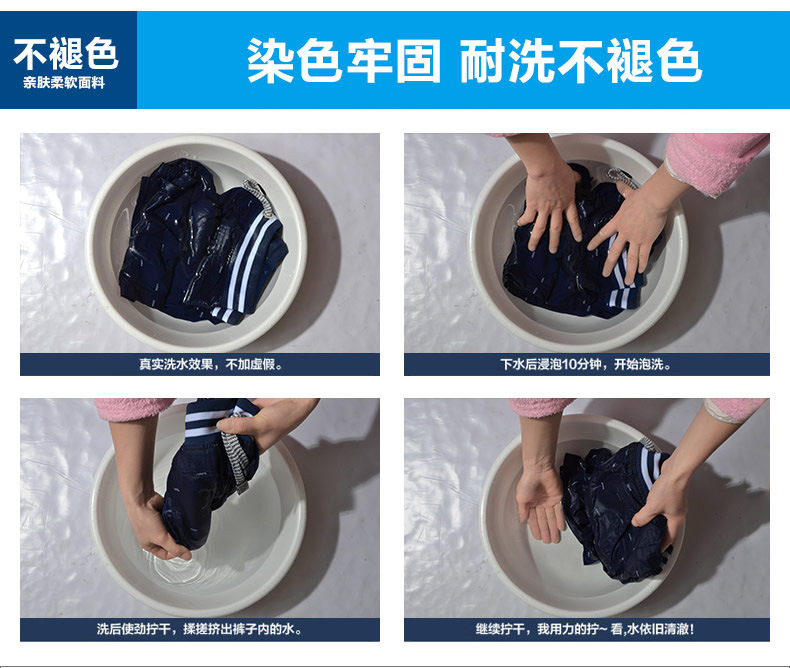 不褪色
亲肤柔软面料

染色牢固 耐洗不褪色

真实洗水效果，不加虚假。

下水后浸泡10分钟，开始泡洗。

洗后使劲拧干，揉搓挤出裤子内的水。

继续拧干，我用力的拧~ 看,水依旧清澈!