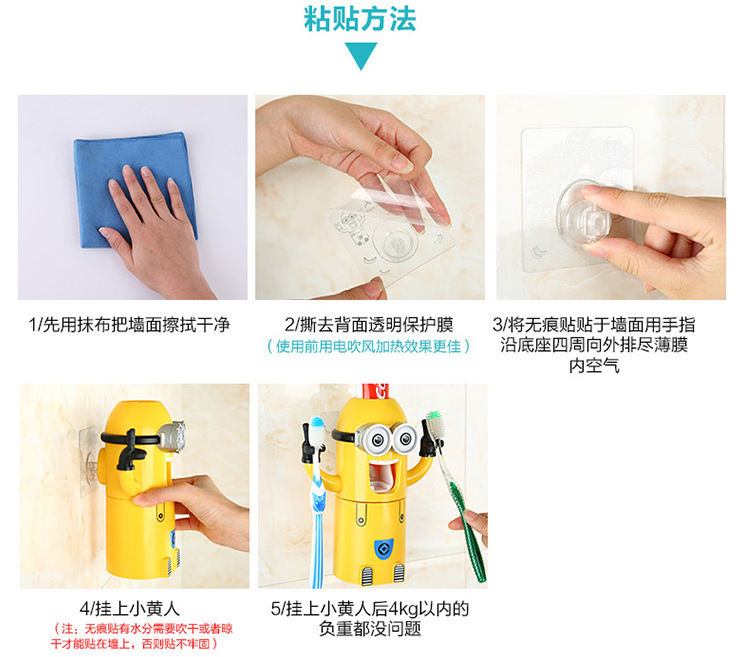 粘贴方法

1/先用抹布把墙面擦拭干净

2/撕去背面透明保护膜
（使用前用电吹风加热效果更佳）

3/将无痕贴贴于墙面用手指沿底座四周向外排尽薄膜内空气

4/挂上小黄人
（注：无痕贴有水分需要吹干或者晾干才能贴在墙上，否则贴不牢固）

5/挂上小黄人后4kg以内的负重都没问题