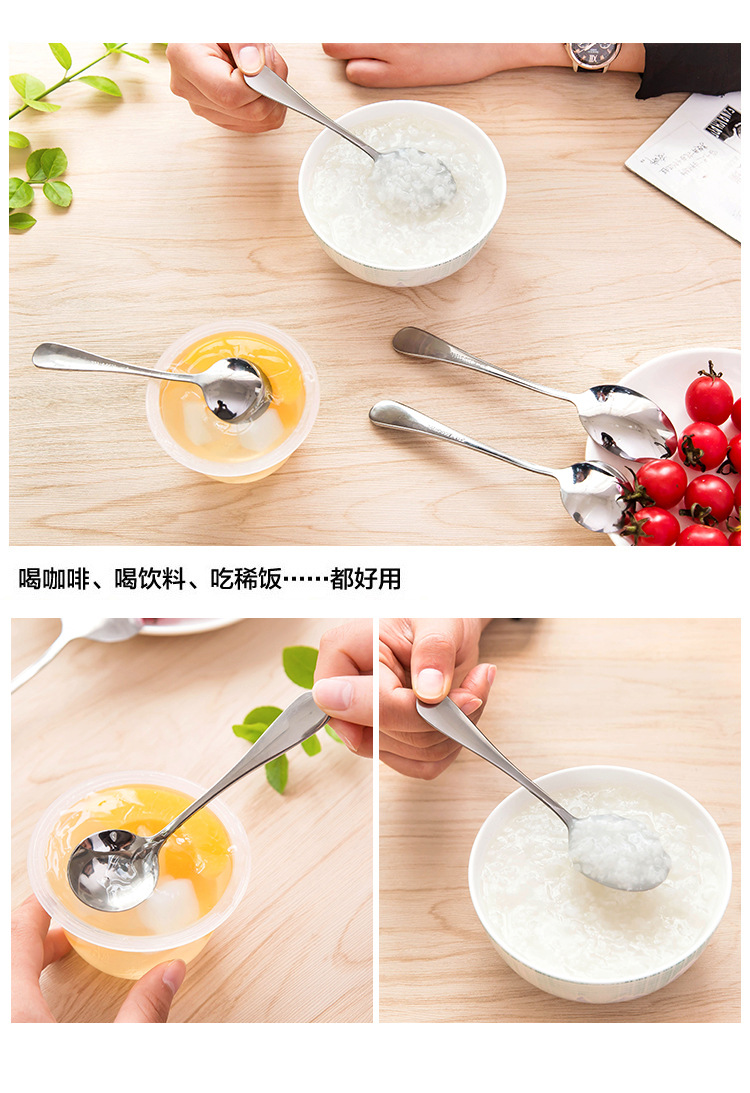 喝咖啡、喝饮料、吃稀饭……都好用