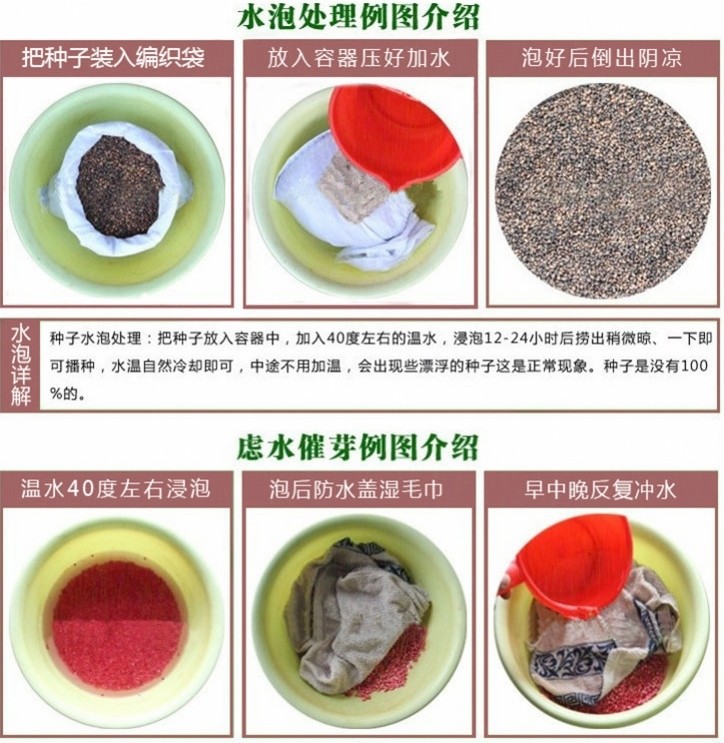 水泡处理例图介绍

把种子装入编织袋

放入容器压好加水

泡好后倒出阴凉

水泡详解

种子水泡处理：把种子放入容器中，加入40度左右的温水，浸泡12-24小时后捞出稍微晾、一下即可播种，水温自然冷却即可，中途不用加温，会出现些漂浮的种子这是正常现象。种子是没有100%的。

虑水催芽例图介绍

温水40度左右浸泡

泡后防水盖湿毛巾

早中晚反复冲水