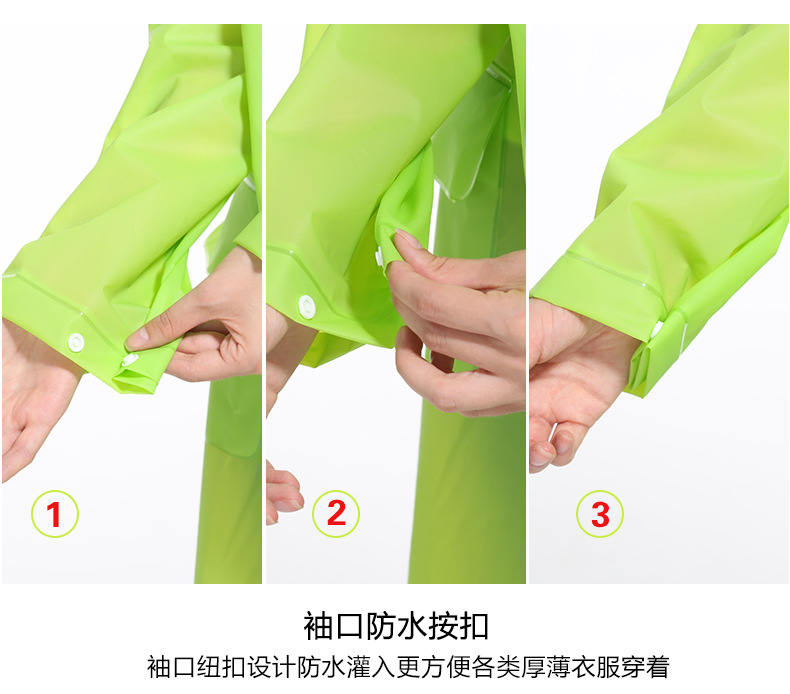 1

2

3

袖口防水按扣

袖口纽扣设计防水灌入更方便各类厚薄衣服穿着