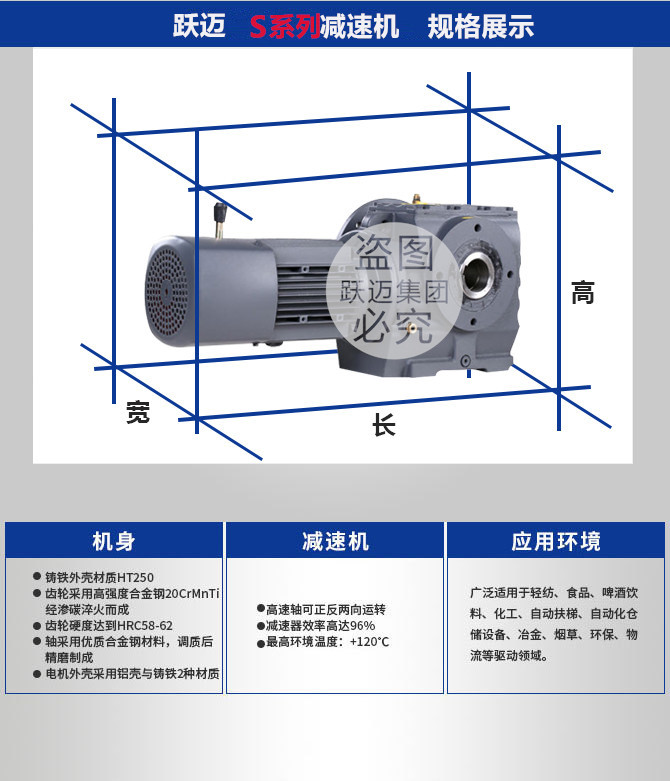 跃迈 S系列减速机 规格展示

盗图
跃迈集团
必究

高

宽

长

机身

● 铸铁外壳材质HT250
● 齿轮采用高强度合金钢20CrMnTi经渗碳淬火而成
● 齿轮硬度达到HRC58-62
● 轴采用优质合金钢材料，调质后精磨制成
● 电机外壳采用铝壳与铸铁2种材质

减速机

●高速轴可正反两向运转
●减速器效率高达96%
●最高环境温度：+120°C

应用环境

广泛适用于轻纺、食品、啤酒饮料、化工、自动扶梯、自动化仓储设备、冶金、烟草、环保、物流等驱动领域。