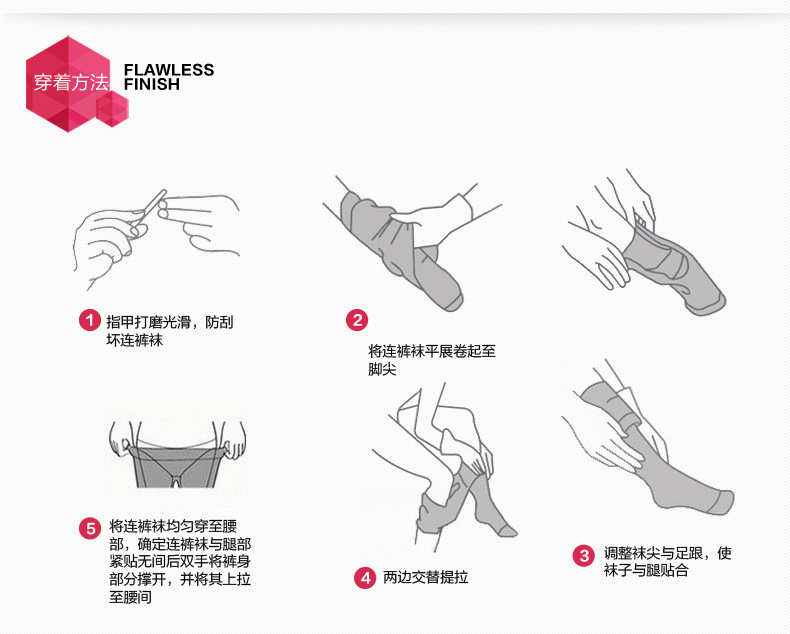 穿着方法 FLAWLESS FINISH

1 指甲打磨光滑，防刮坏连裤袜

2 将连裤袜平展卷起至脚尖

3 调整袜尖与足跟，使袜子与腿贴合

4 两边交替提拉

5 将连裤袜均匀穿至腰部，确定连裤袜与腿部紧贴无间后双手将裤身部分撑开，并将其上拉至腰间