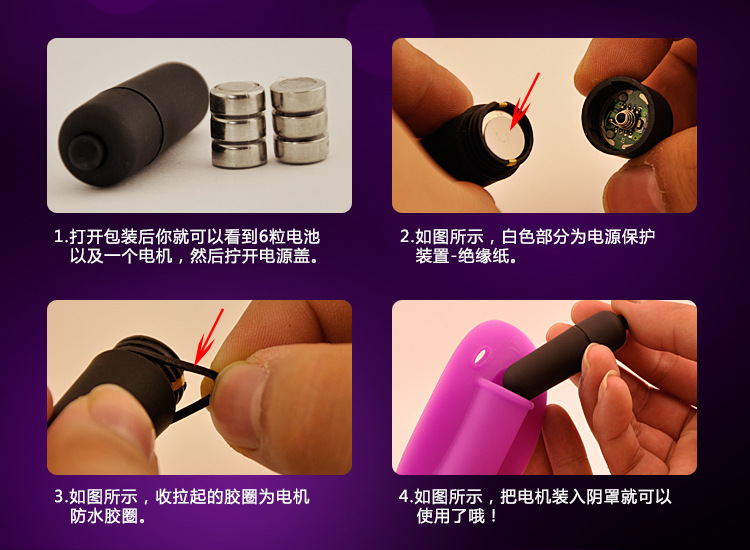 1.打开包装后你就可以看到6粒电池以及一个电机，然后拧开电源盖。

2.如图所示，白色部分为电源保护装置-绝缘纸。

3.如图所示，收拉起的胶圈为电机防水胶圈。

4.如图所示，把电机装入阴罩就可以使用了哦！