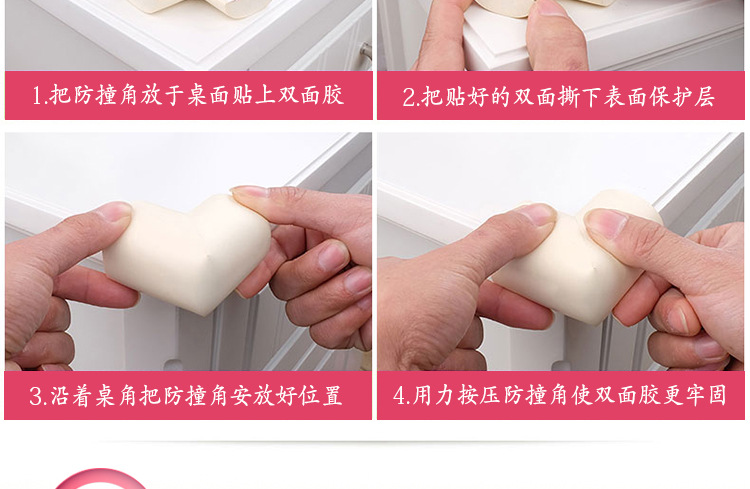 1.把防撞角放于桌面贴上双面胶

2.把贴好的双面撕下表面保护层

3.沿着桌角把防撞角安放好位置

4.用力按压防撞角使双面胶更牢固