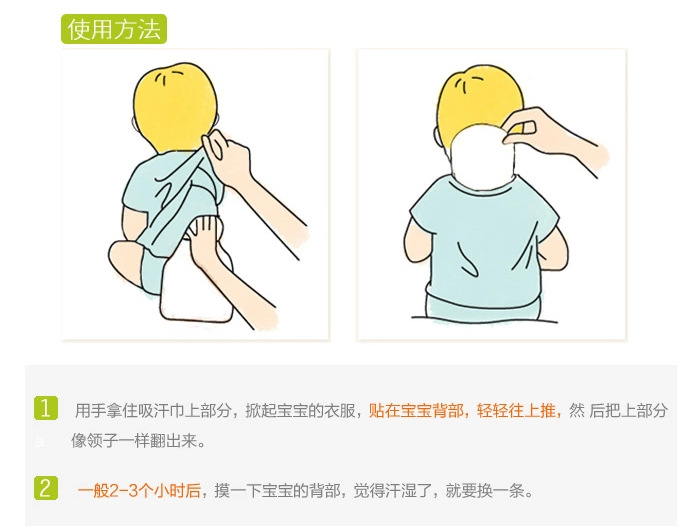 使用方法

1 用手拿住吸汗巾上部分，掀起宝宝的衣服，贴在宝宝背部，轻轻往上推，然 后把上部分像领子一样翻出来。

2 一般2-3个小时后，摸一下宝宝的背部，觉得汗湿了，就要换一条。