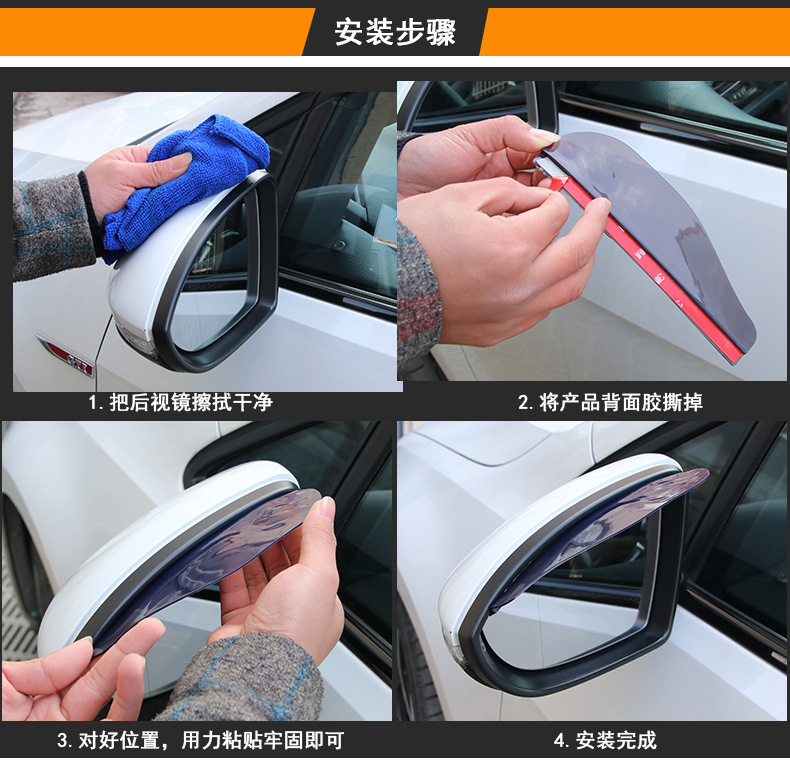 安装步骤

1. 把后视镜擦拭干净

2. 将产品背面胶撕掉

3. 对好位置，用力粘贴牢固即可

4. 安装完成