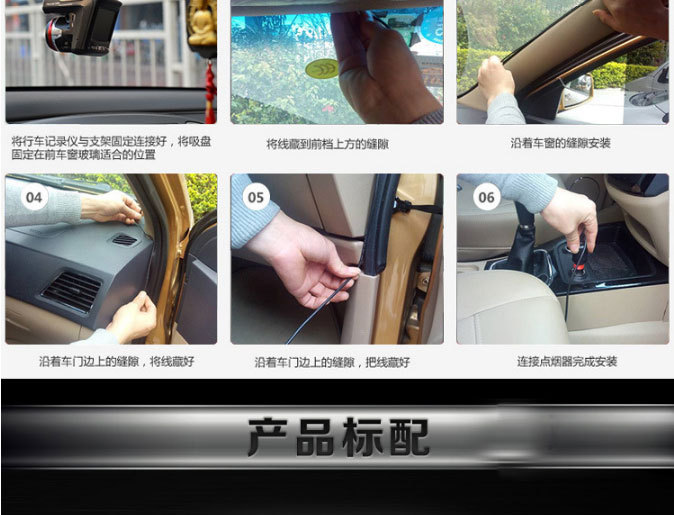 将行车记录仪与支架固定连接好，将吸盘固定在前车窗玻璃适合的位置

将线藏到前档上方的缝隙

沿着车窗的缝隙安装

04

05

06

沿着车门边上的缝隙，将线藏好

沿着车门边上的缝隙，把线藏好

连接点烟器完成安装

产品标配