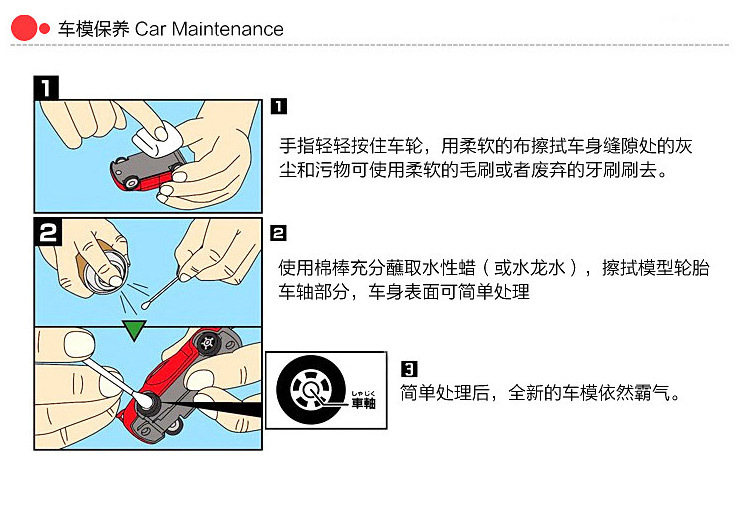 车模保养 Car Maintenance

1

2

1

手指轻轻按住车轮，用柔软的布擦拭车身缝隙处的灰尘和污物可使用柔软的毛刷或者废弃的牙刷刷去。

2

使用棉棒充分蘸取水性蜡（或水龙水），擦拭模型轮胎车轴部分，车身表面可简单处理

しゃじく
車軸

3

简单处理后，全新的车模依然霸气。