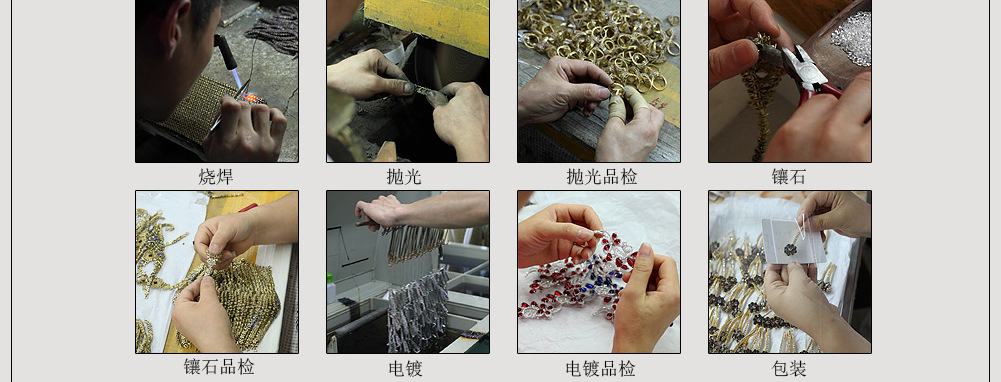 烧焊

抛光

抛光品检

镶石

镶石品检

电镀

电镀品检

包装