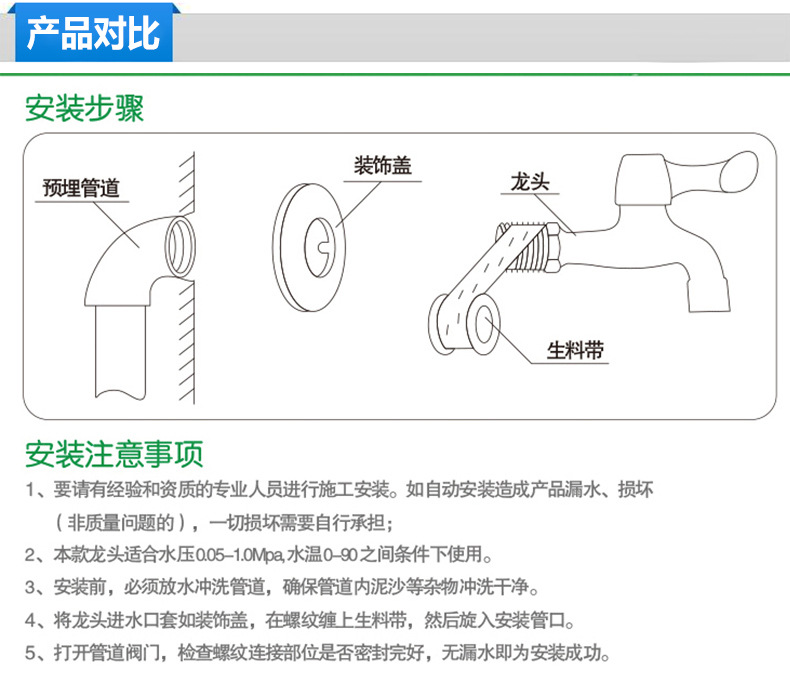 产品对比

安装步骤

预埋管道

装饰盖

龙头

生料带

安装注意事项

1、要请有经验和资质的专业人员进行施工安装。如自动安装造成产品漏水、损坏（非质量问题的），一切损坏需要自行承担；

2、本款龙头适合水压0.05-1.0Mpa,水温0-90之间条件下使用。

3、安装前，必须放水冲洗管道，确保管道内泥沙等杂物冲洗干净。

4、将龙头进水口套如装饰盖，在螺纹缠上生料带，然后旋入安装管口。

5、打开管道阀门，检查螺纹连接部位是否密封完好，无漏水即为安装成功。