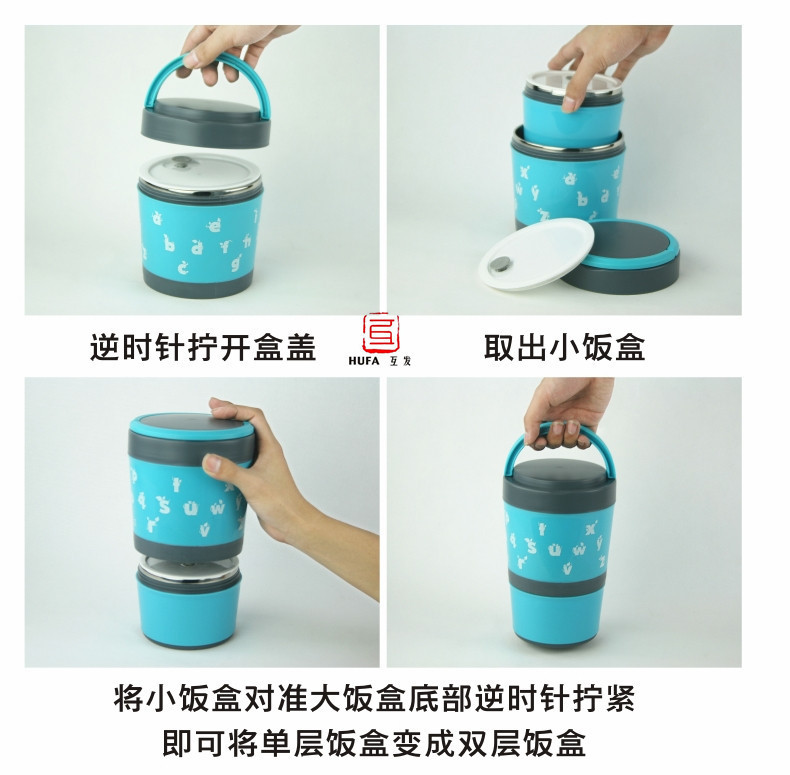 逆时针拧开盒盖

HUFA 互发

取出小饭盒

将小饭盒对准大饭盒底部逆时针拧紧
即可将单层饭盒变成双层饭盒