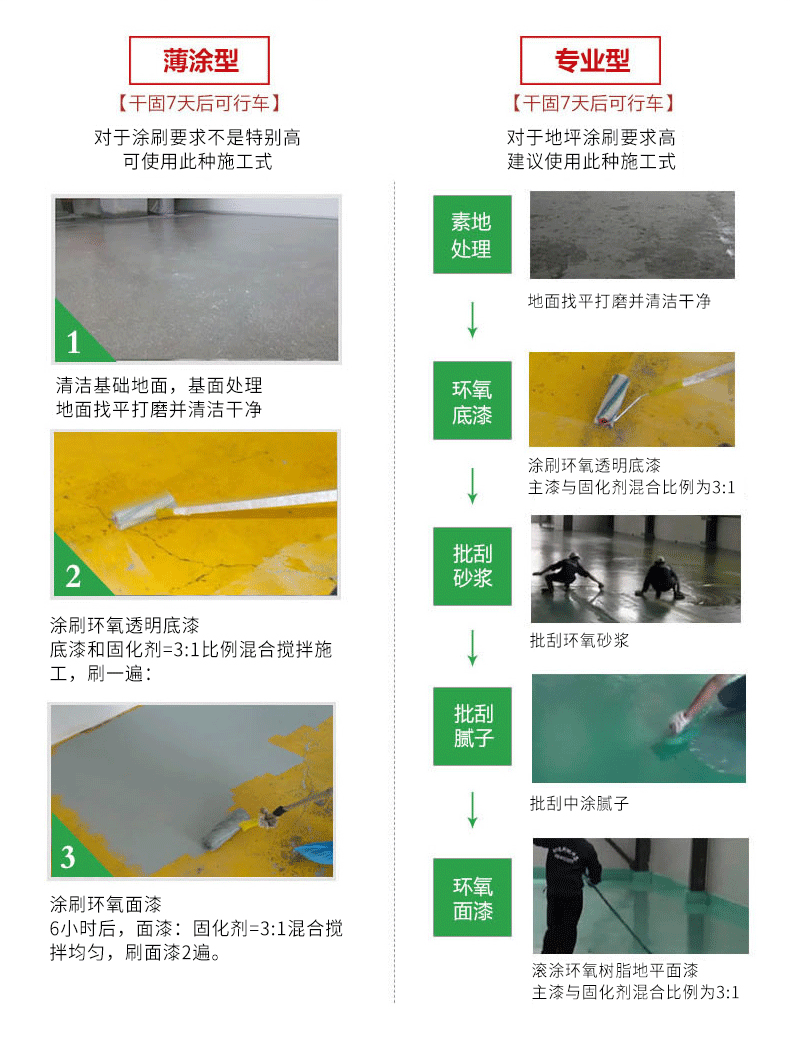 薄涂型

【干固7天后可行车】

对于涂刷要求不是特别高
可使用此种施工式

1

清洁基础地面，基面处理
地面找平打磨并清洁干净

2

涂刷环氧透明底漆
底漆和固化剂=3:1比例混合搅拌施工，刷一遍：

3

涂刷环氧面漆
6小时后，面漆：固化剂=3:1混合搅拌均匀，刷面漆2遍。

专业型

【干固7天后可行车】

对于地坪涂刷要求高
建议使用此种施工式

素地处理

地面找平打磨并清洁干净

环氧底漆

涂刷环氧透明底漆
主漆与固化剂混合比例为3:1

批刮砂浆

批刮环氧砂浆

批刮腻子

批刮中涂腻子

环氧面漆

滚涂环氧树脂地平面漆
主漆与固化剂混合比例为3:1