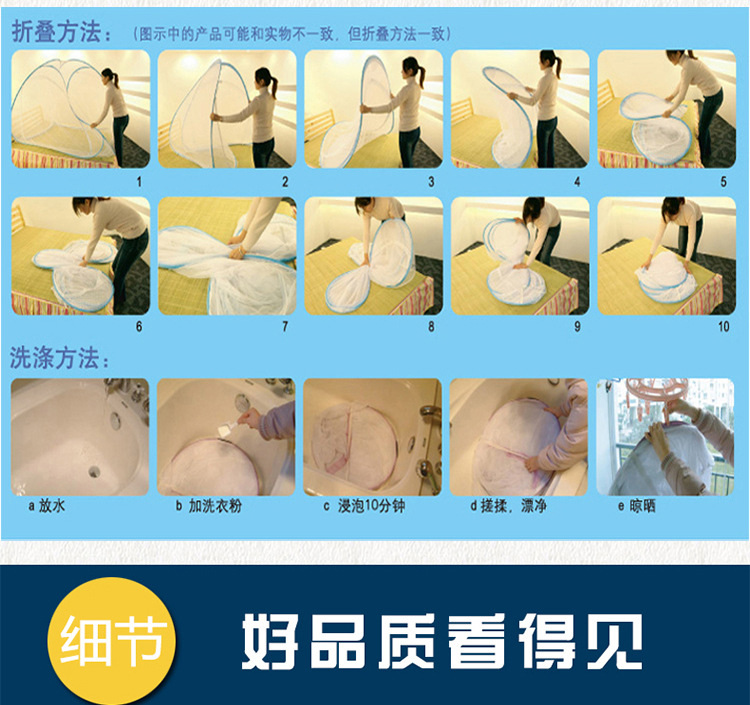 折叠方法：（图示中的产品可能和实物不一致，但折叠方法一致）

1 2 3 4 5

6 7 8 9 10

洗涤方法：

a 放水　b 加洗衣粉　c 浸泡10分钟　d 搓揉，漂净　e 晾晒

细节　好品质看得见