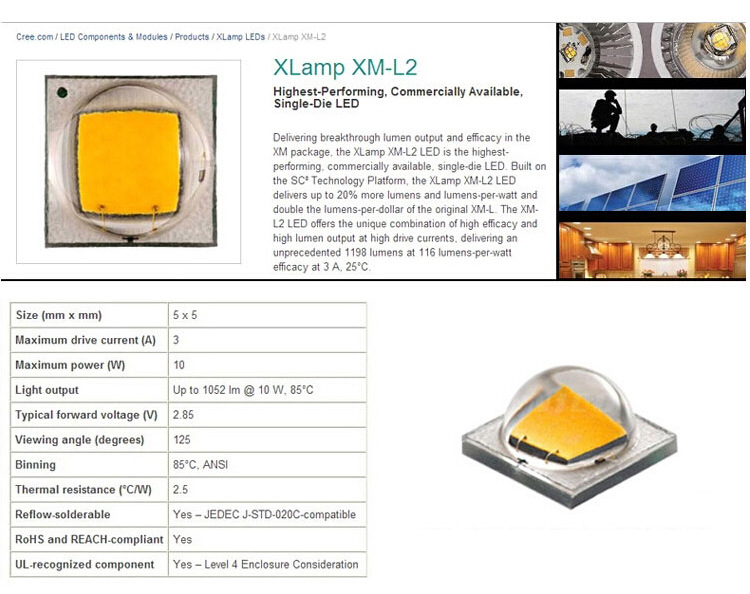 Cree.com / LED Components & Modules / Products / XLamp LEDs / XLamp XM-L2

XLamp XM-L2

Highest-Performing, Commercially Available, Single-Die LED

Delivering breakthrough lumen output and efficacy in the XM package, the XLamp XM-L2 LED is the highest-performing, commercially available, single-die LED. Built on the SC³ Technology Platform, the XLamp XM-L2 LED delivers up to 20% more lumens and lumens-per-watt and double the lumens-per-dollar of the original XM-L. The XM-L2 LED offers the unique combination of high efficacy and high lumen output at high drive currents, delivering an unprecedented 1198 lumens at 116 lumens-per-watt efficacy at 3 A, 25°C.

| Size (mm x mm) | 5 x 5 |
|---|---|
| Maximum drive current (A) | 3 |
| Maximum power (W) | 10 |
| Light output | Up to 1052 lm @ 10 W, 85°C |
| Typical forward voltage (V) | 2.85 |
| Viewing angle (degrees) | 125 |
| Binning | 85°C, ANSI |
| Thermal resistance (°C/W) | 2.5 |
| Reflow-solderable | Yes – JEDEC J-STD-020C-compatible |
| RoHS and REACH-compliant | Yes |
| UL-recognized component | Yes – Level 4 Enclosure Consideration |