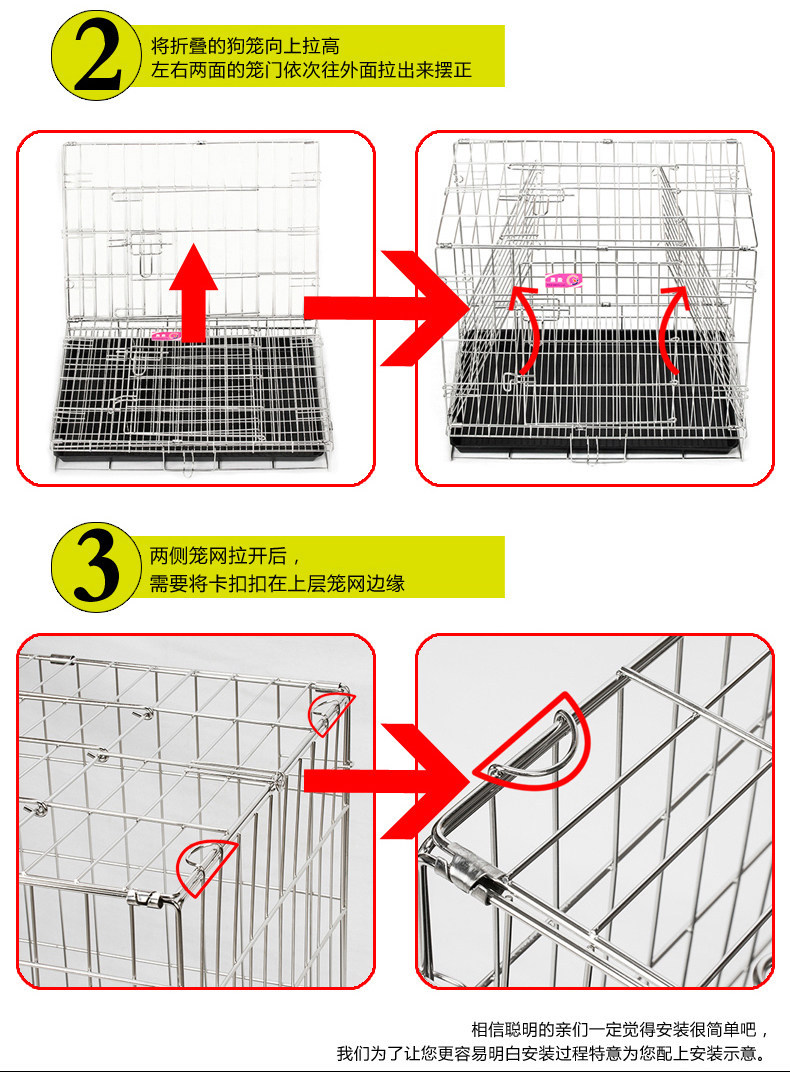 2
将折叠的狗笼向上拉高
左右两面的笼门依次往外面拉出来摆正

3
两侧笼网拉开后，
需要将卡扣扣在上层笼网边缘

相信聪明的亲们一定觉得安装很简单吧，
我们为了让您更容易明白安装过程特意为您配上安装示意。