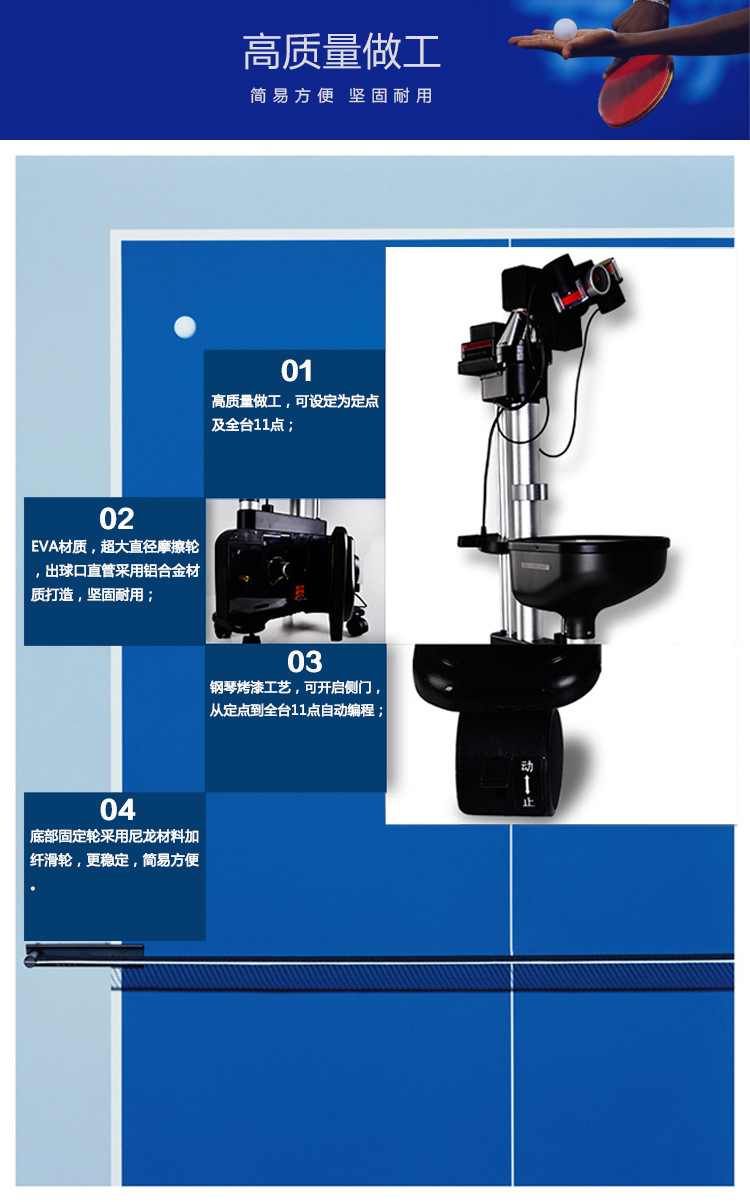 高质量做工

简易方便 坚固耐用

01

高质量做工，可设定为定点及全台11点；

02

EVA材质，超大直径摩擦轮，出球口直管采用铝合金材质打造，坚固耐用；

03

钢琴烤漆工艺，可开启侧门，从定点到全台11点自动编程；

04

底部固定轮采用尼龙材料加纤滑轮，更稳定，简易方便。

动
止