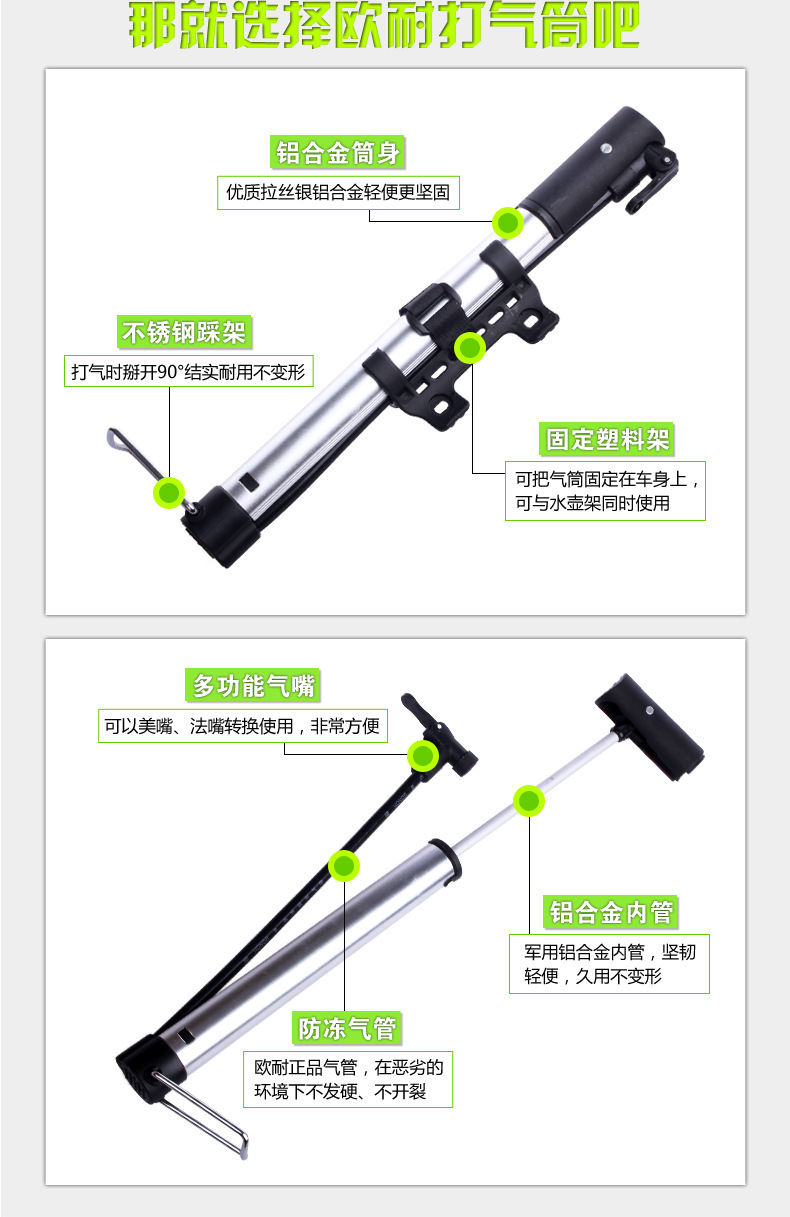 那就选择欧耐打气筒吧

铝合金筒身
优质拉丝银铝合金轻便更坚固

不锈钢踩架
打气时掰开90°结实耐用不变形

固定塑料架
可把气筒固定在车身上，可与水壶架同时使用

多功能气嘴
可以美嘴、法嘴转换使用，非常方便

铝合金内管
军用铝合金内管，坚韧轻便，久用不变形

防冻气管
欧耐正品气管，在恶劣的环境下不发硬、不开裂